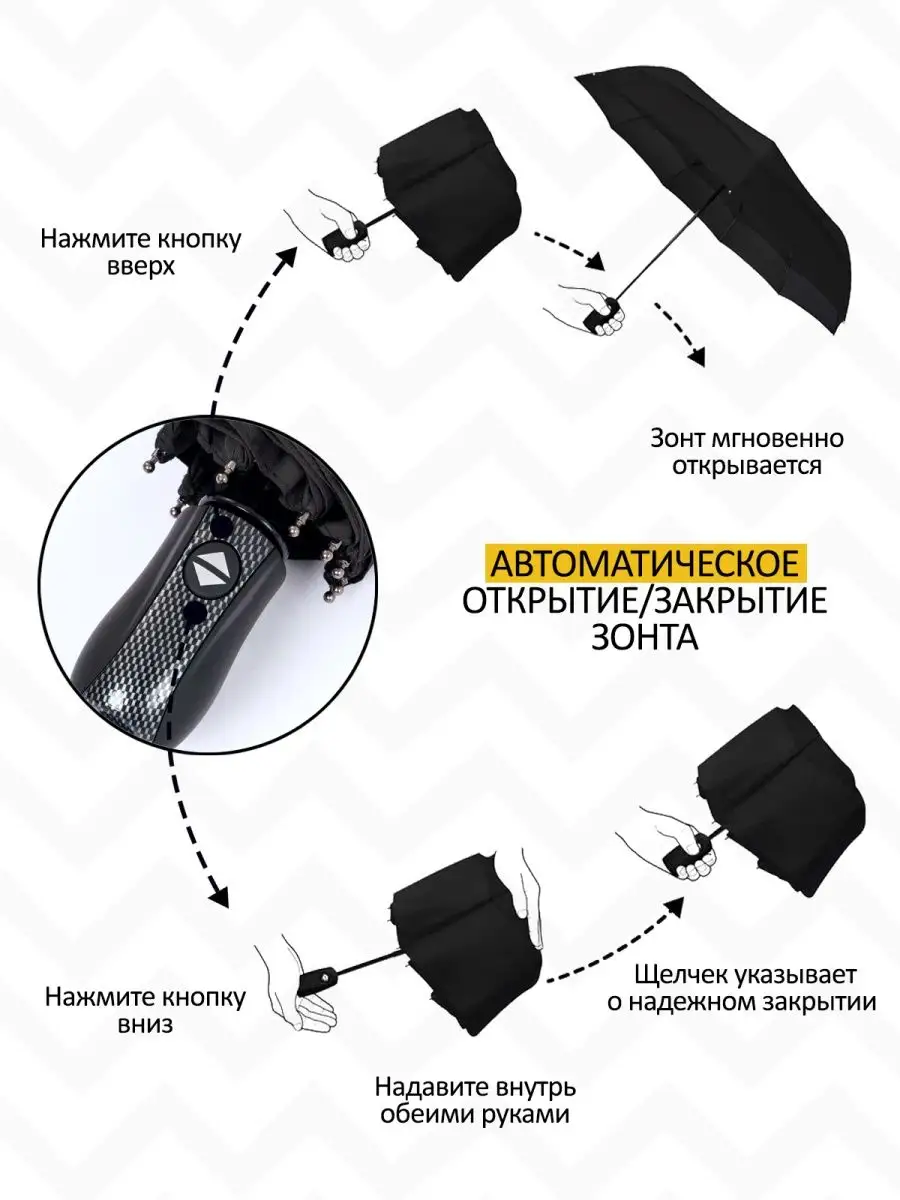 Нажмите кнопку вверх

Зонт мгновенно открывается

АВТОМАТИЧЕСКОЕ ОТКРЫТИЕ/ЗАКРЫТИЕ ЗОНТА

Нажмите кнопку вниз

Надавите внутрь обеими руками

Щелчек указывает о надежном закрытии