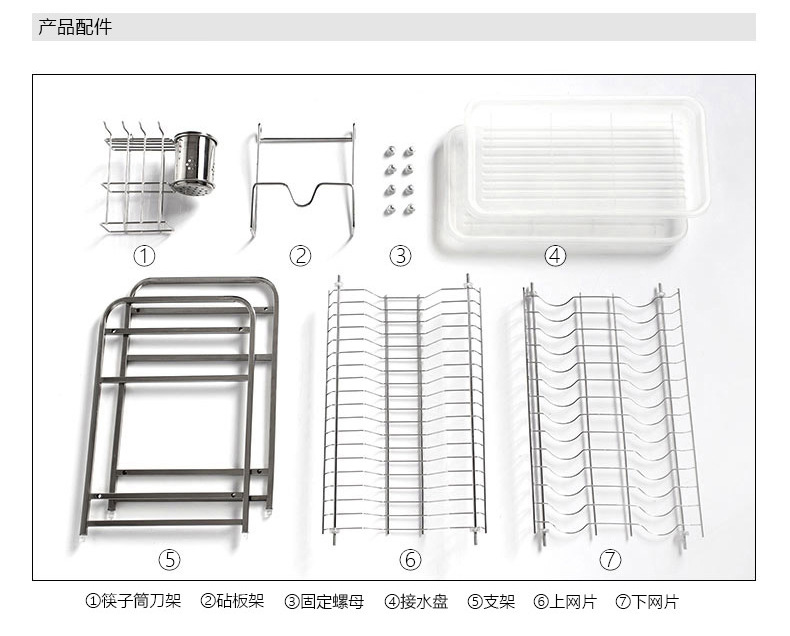 产品配件

①

②

③

④

⑤

⑥

⑦

①筷子筒刀架 ②砧板架 ③固定螺母 ④接水盘 ⑤支架 ⑥上网片 ⑦下网片