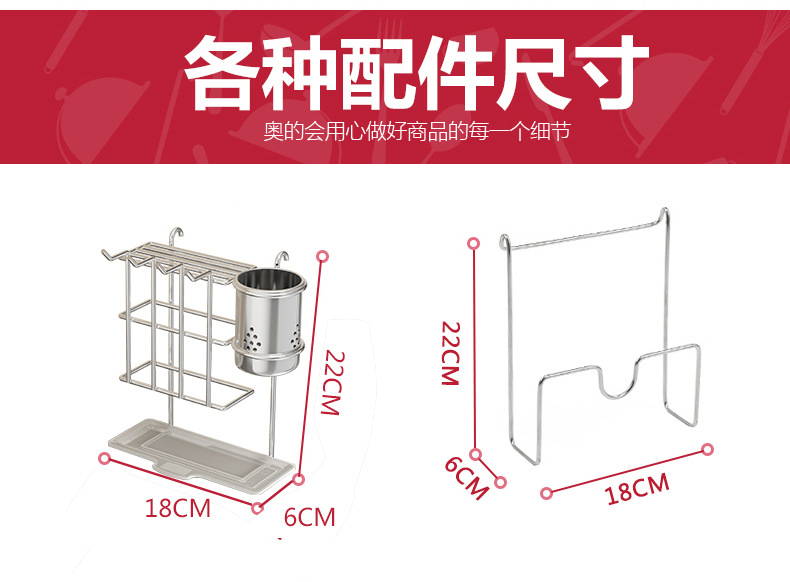 各种配件尺寸
奥的会用心做好商品的每一个细节

22CM
18CM
6CM

22CM
6CM
18CM