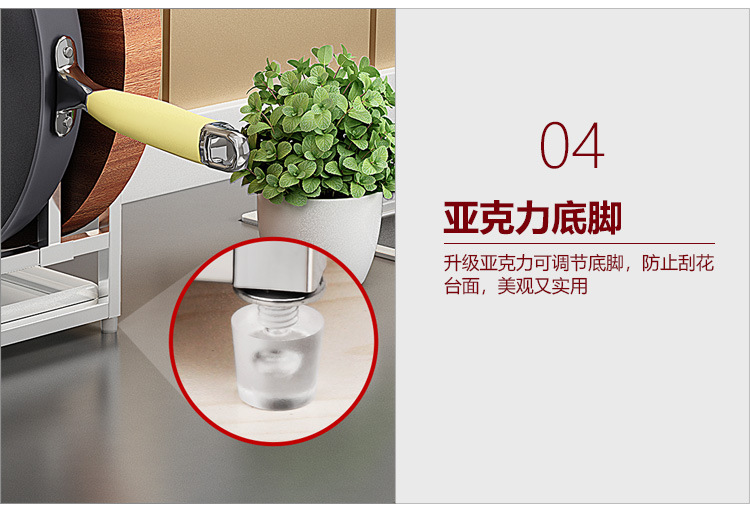 04

亚克力底脚

升级亚克力可调节底脚，防止刮花台面，美观又实用