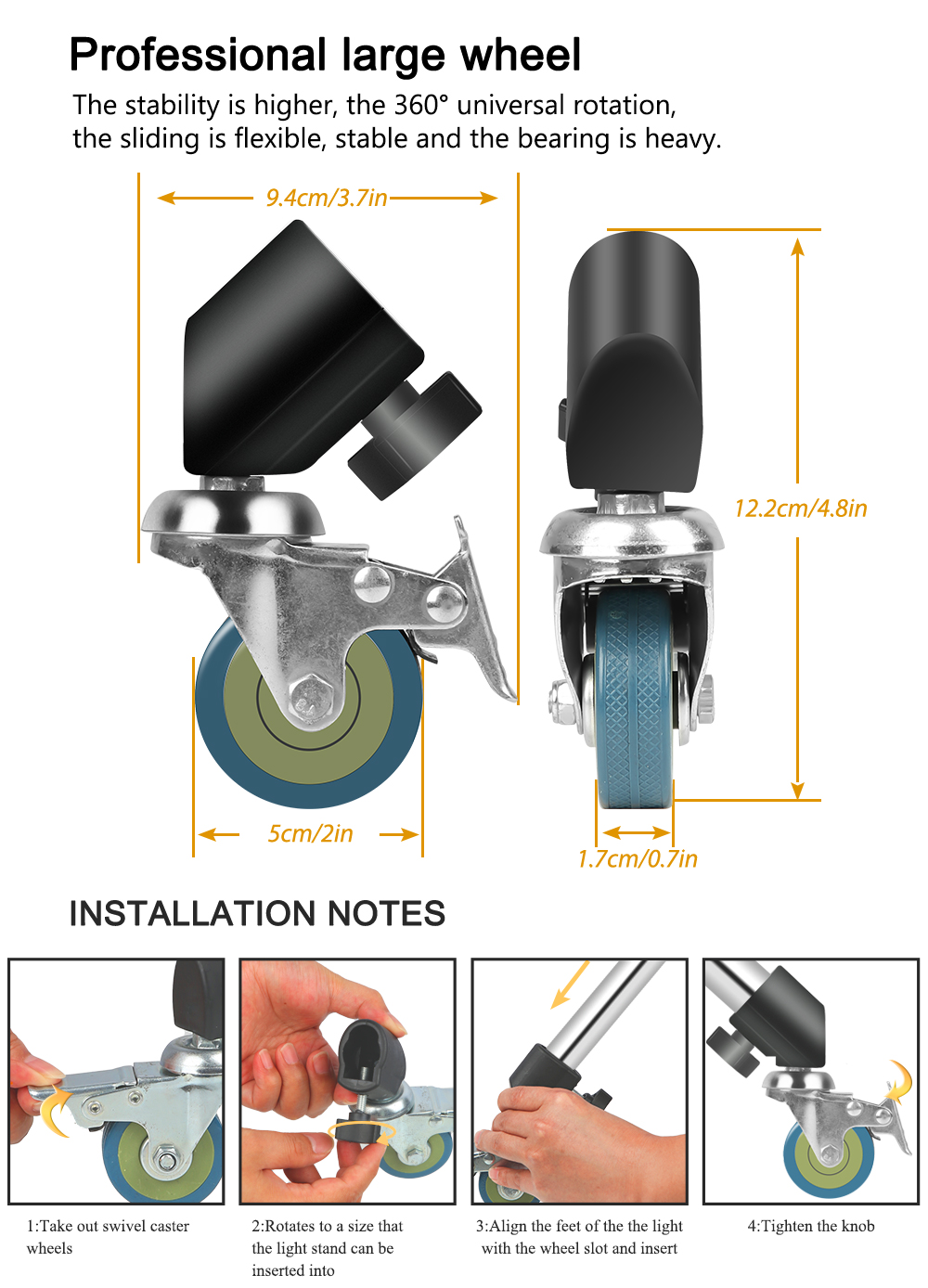 Professional large wheel

The stability is higher, the 360° universal rotation, the sliding is flexible, stable and the bearing is heavy.

9.4cm/3.7in

12.2cm/4.8in

5cm/2in

1.7cm/0.7in

INSTALLATION NOTES

1:Take out swivel caster wheels

2:Rotates to a size that the light stand can be inserted into

3:Align the feet of the the light with the wheel slot and insert

4:Tighten the knob