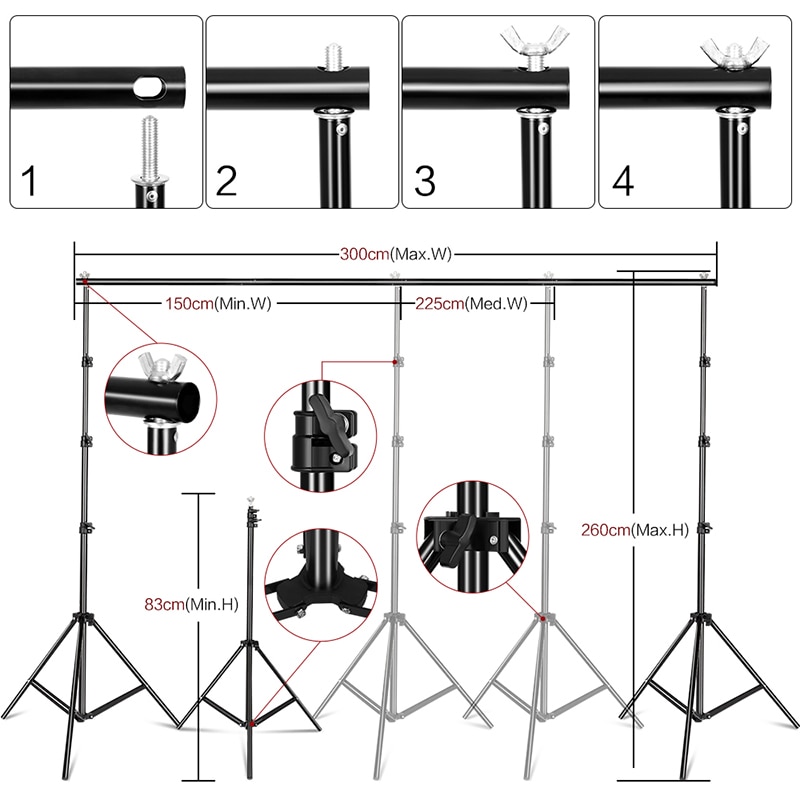 1
2
3
4
300cm(Max.W)
150cm(Min.W)
225cm(Med.W)
260cm(Max.H)
83cm(Min.H)