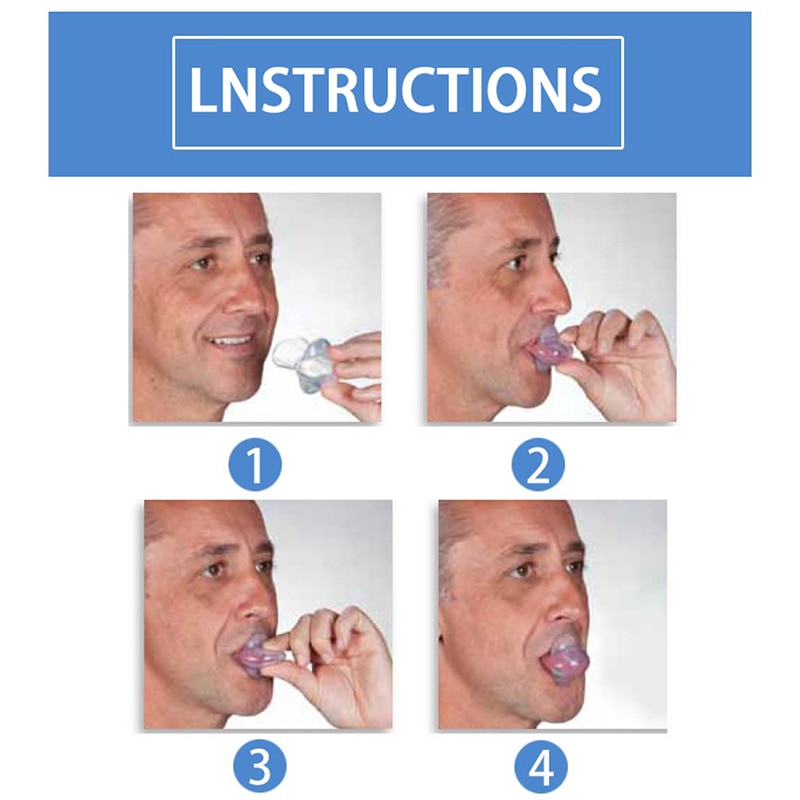 LNSTRUCTIONS

1

2

3

4