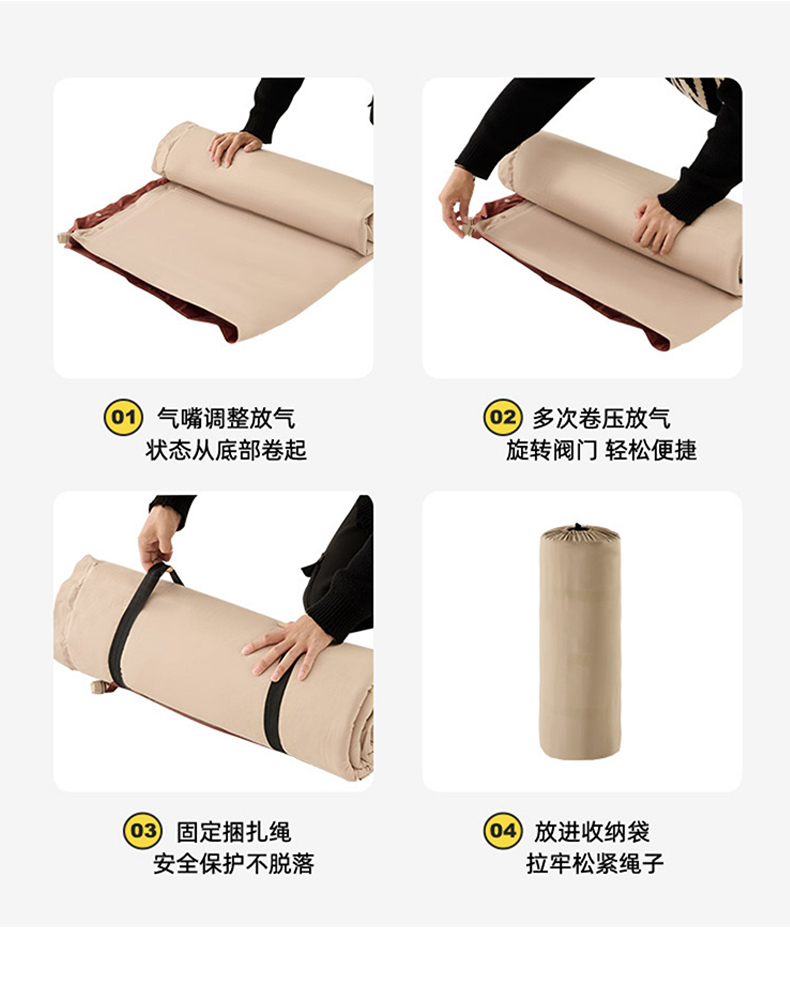 01 气嘴调整放气
状态从底部卷起

02 多次卷压放气
旋转阀门 轻松便捷

03 固定捆扎绳
安全保护不脱落

04 放进收纳袋
拉牢松紧绳子