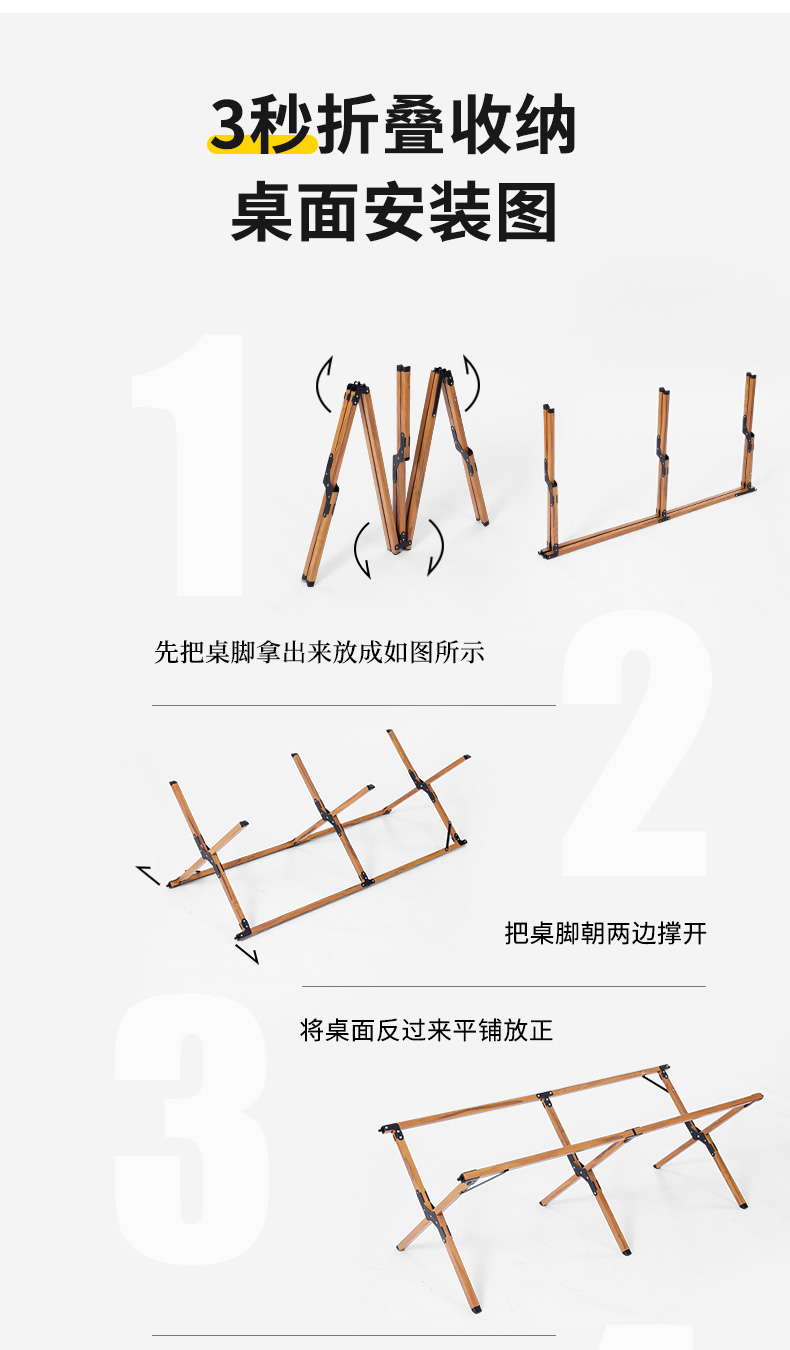 3秒折叠收纳
桌面安装图

1

先把桌脚拿出来放成如图所示

2

把桌脚朝两边撑开

3

将桌面反过来平铺放正