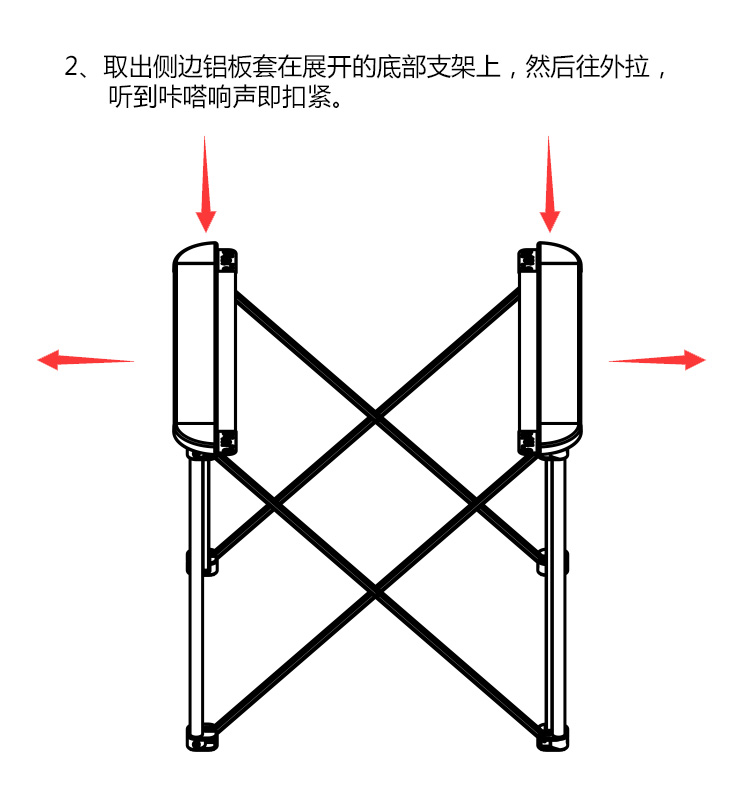 2、取出侧边铝板套在展开的底部支架上，然后往外拉，听到咔嗒响声即扣紧。