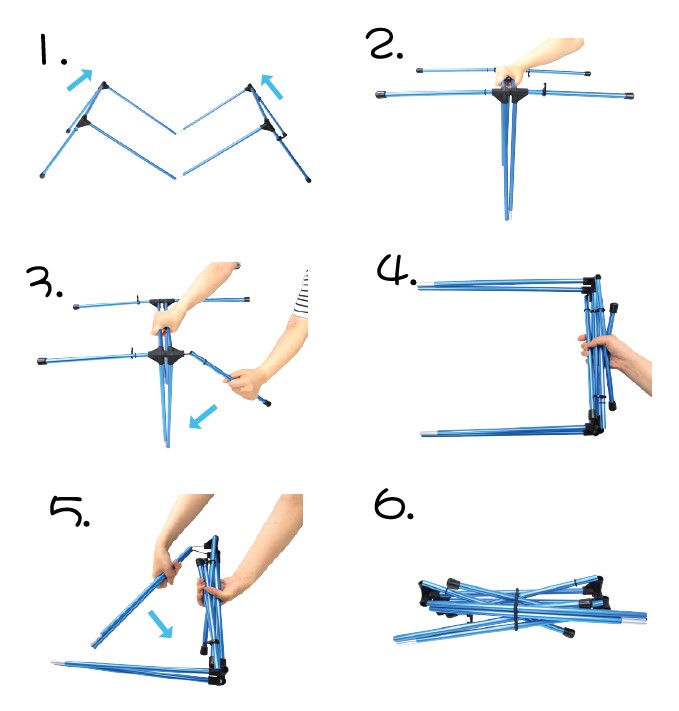 1.

2.

3.

4.

5.

6.