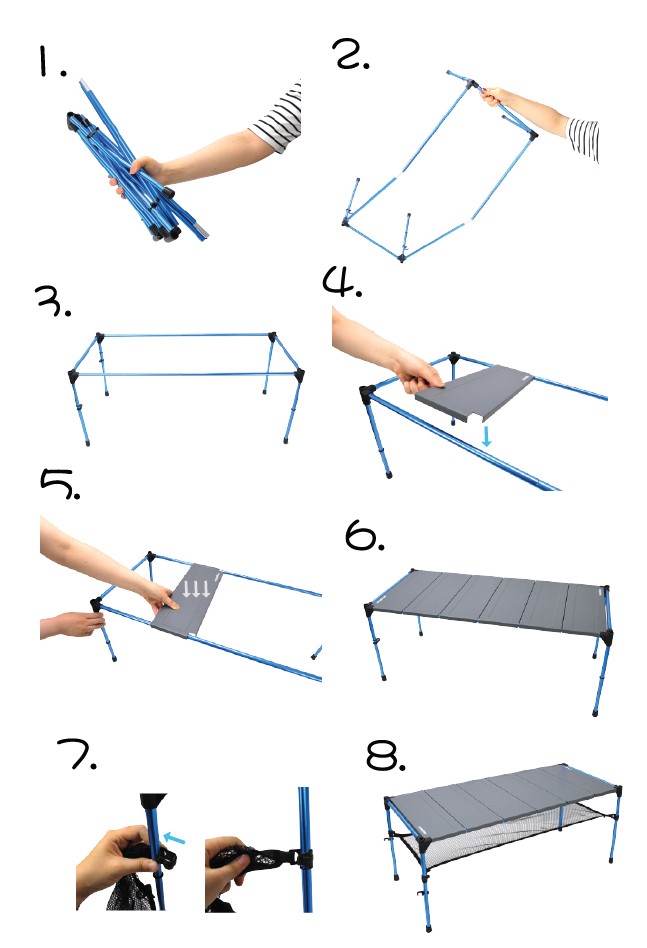 1.

2.

3.

4.

5.

6.

7.

8.