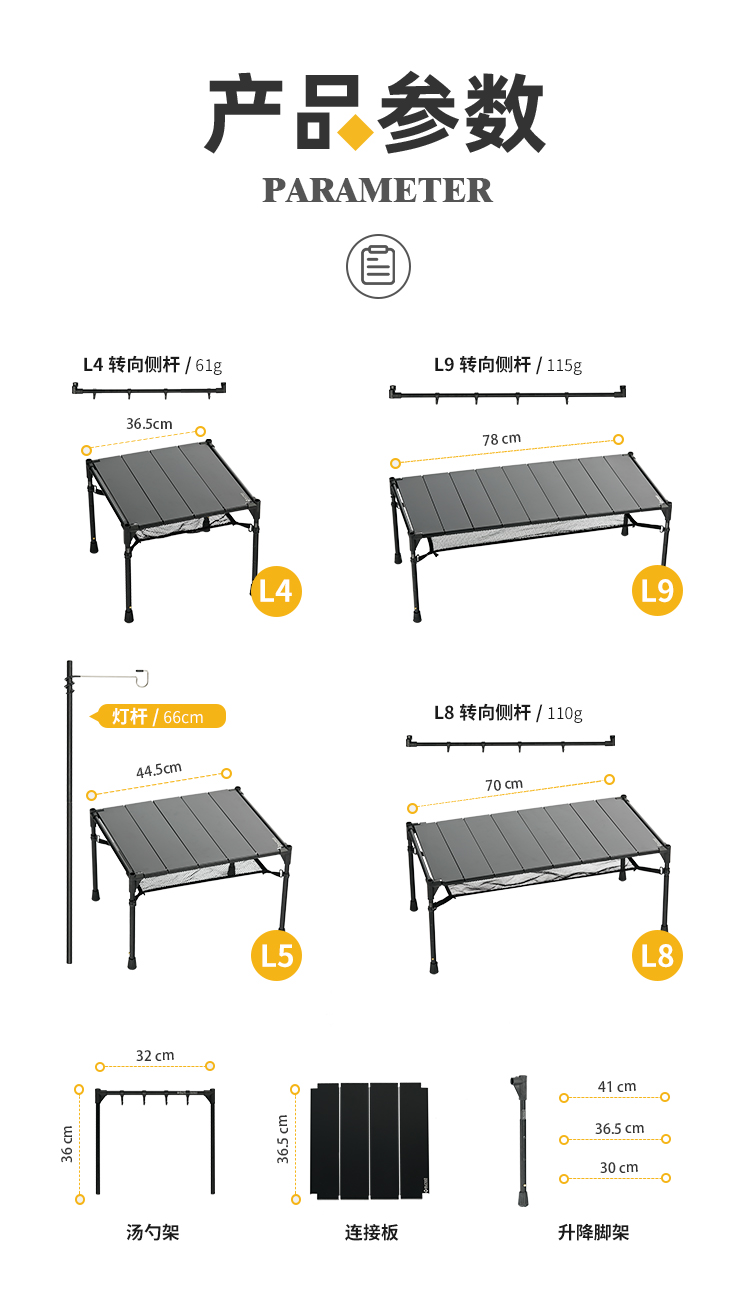 产品参数
PARAMETER

L4 转向侧杆 / 61g

36.5cm

L4

L9 转向侧杆 / 115g

78 cm

L9

灯杆 / 66cm

44.5cm

L5

L8 转向侧杆 / 110g

70 cm

L8

32 cm

36 cm

汤勺架

36.5 cm

连接板

41 cm

36.5 cm

30 cm

升降脚架