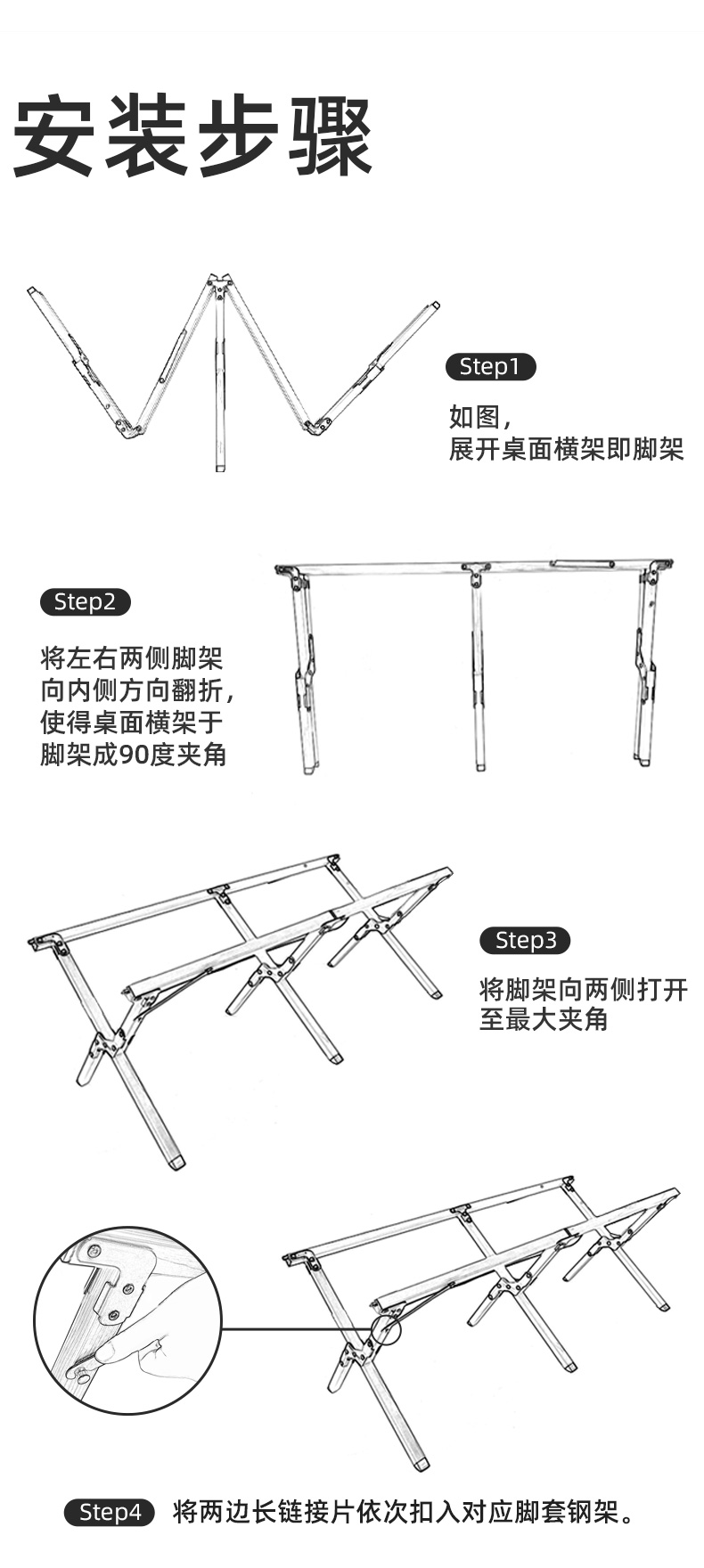 安装步骤

Step1

如图，
展开桌面横架即脚架

Step2

将左右两侧脚架
向内侧方向翻折，
使得桌面横架于
脚架成90度夹角

Step3

将脚架向两侧打开
至最大夹角

Step4 将两边长链接片依次扣入对应脚套钢架。