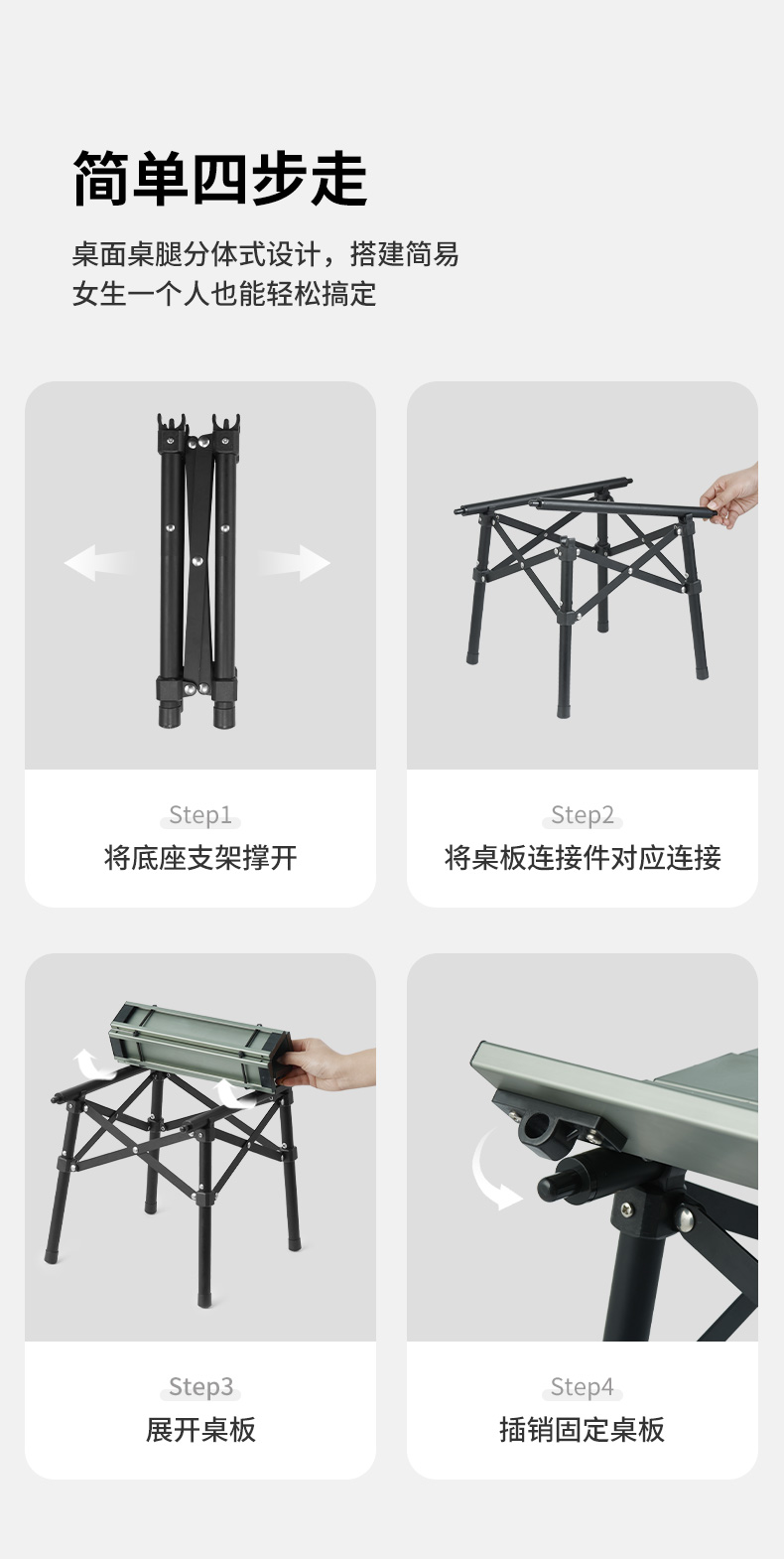 简单四步走

桌面桌腿分体式设计，搭建简易
女生一个人也能轻松搞定

Step1
将底座支架撑开

Step2
将桌板连接件对应连接

Step3
展开桌板

Step4
插销固定桌板