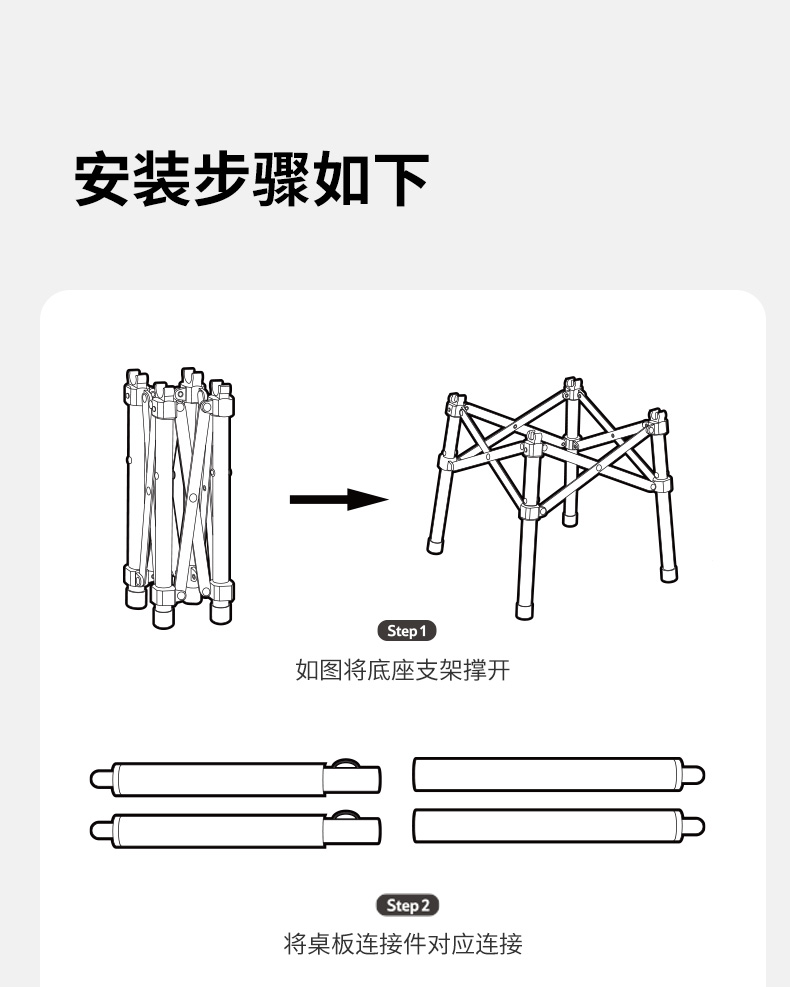 安装步骤如下

Step 1

如图将底座支架撑开

Step 2

将桌板连接件对应连接