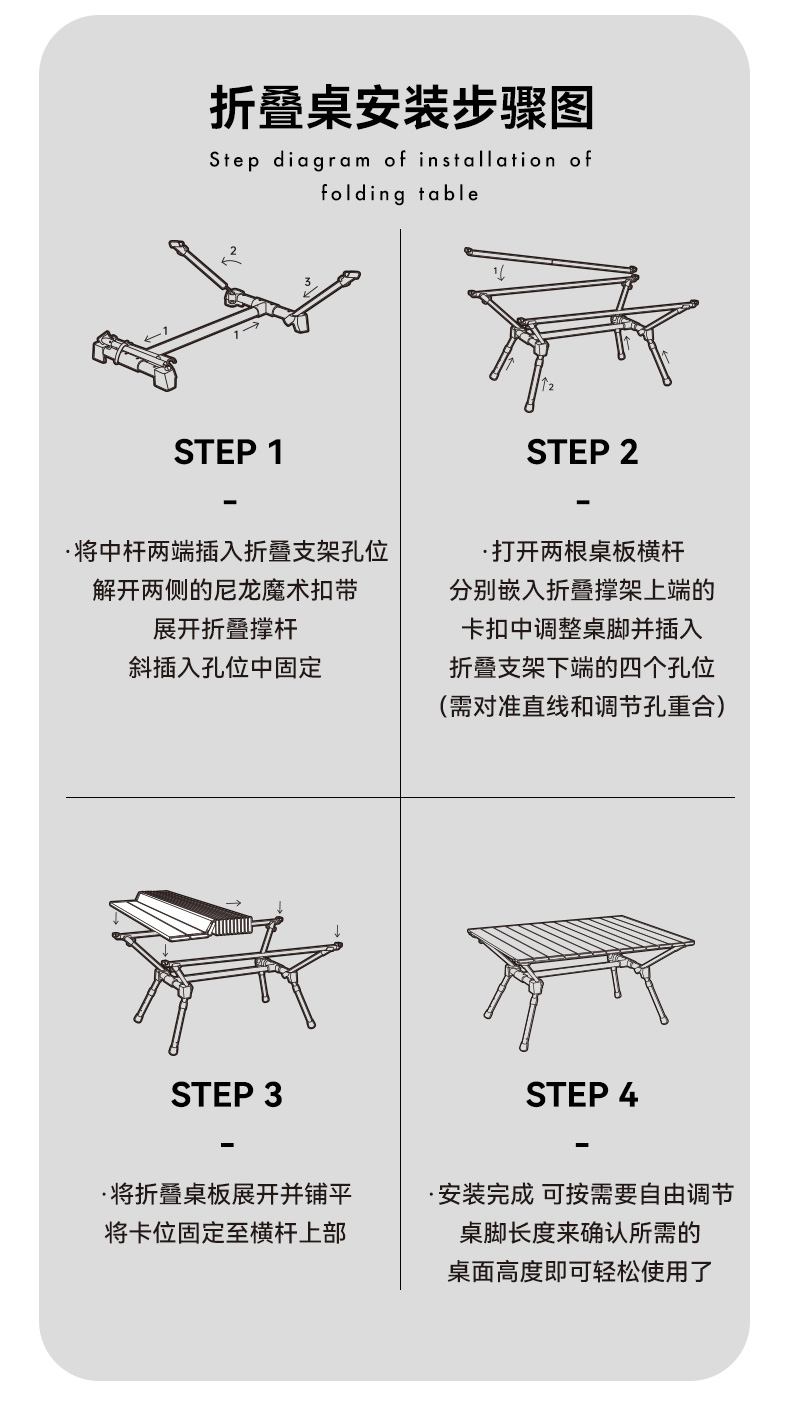 折叠桌安装步骤图

Step diagram of installation of folding table

2
3
1
1

STEP 1

-

·将中杆两端插入折叠支架孔位
解开两侧的尼龙魔术扣带
展开折叠撑杆
斜插入孔位中固定

1
2

STEP 2

-

·打开两根桌板横杆
分别嵌入折叠撑架上端的
卡扣中调整桌脚并插入
折叠支架下端的四个孔位
(需对准直线和调节孔重合)

STEP 3

-

·将折叠桌板展开并铺平
将卡位固定至横杆上部

STEP 4

-

·安装完成 可按需要自由调节
桌脚长度来确认所需的
桌面高度即可轻松使用了