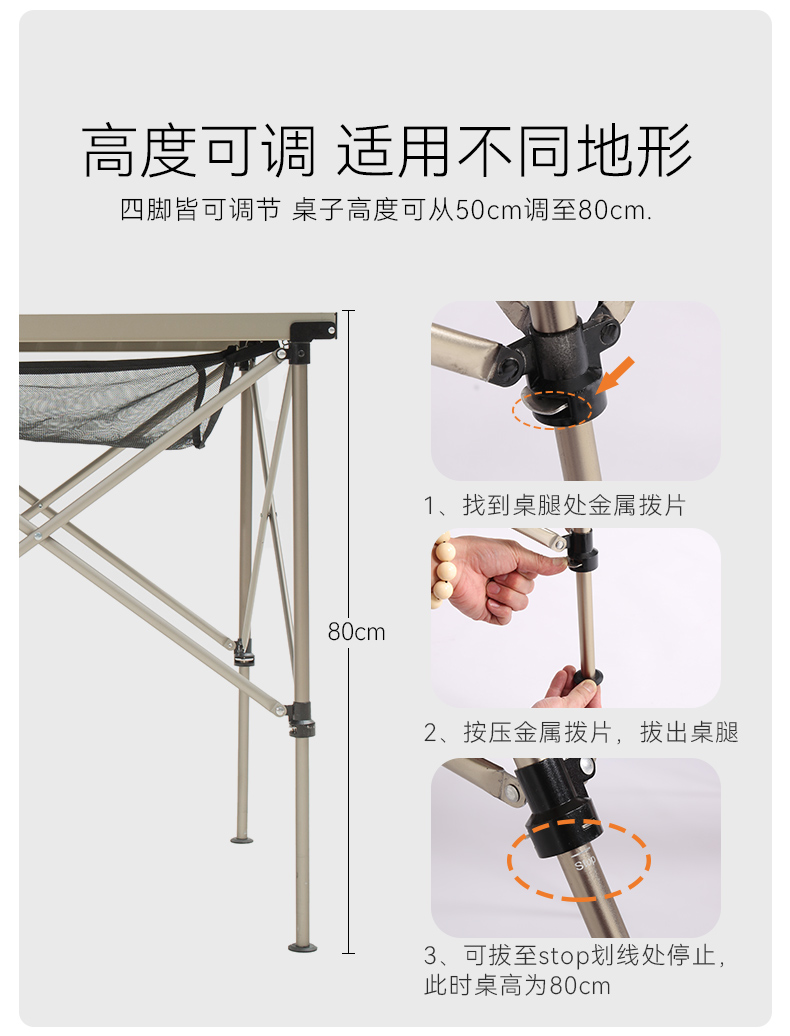 高度可调 适用不同地形

四脚皆可调节 桌子高度可从50cm调至80cm.

80cm

1、找到桌腿处金属拨片

2、按压金属拨片，拔出桌腿

Stop

3、可拔至stop划线处停止，此时桌高为80cm