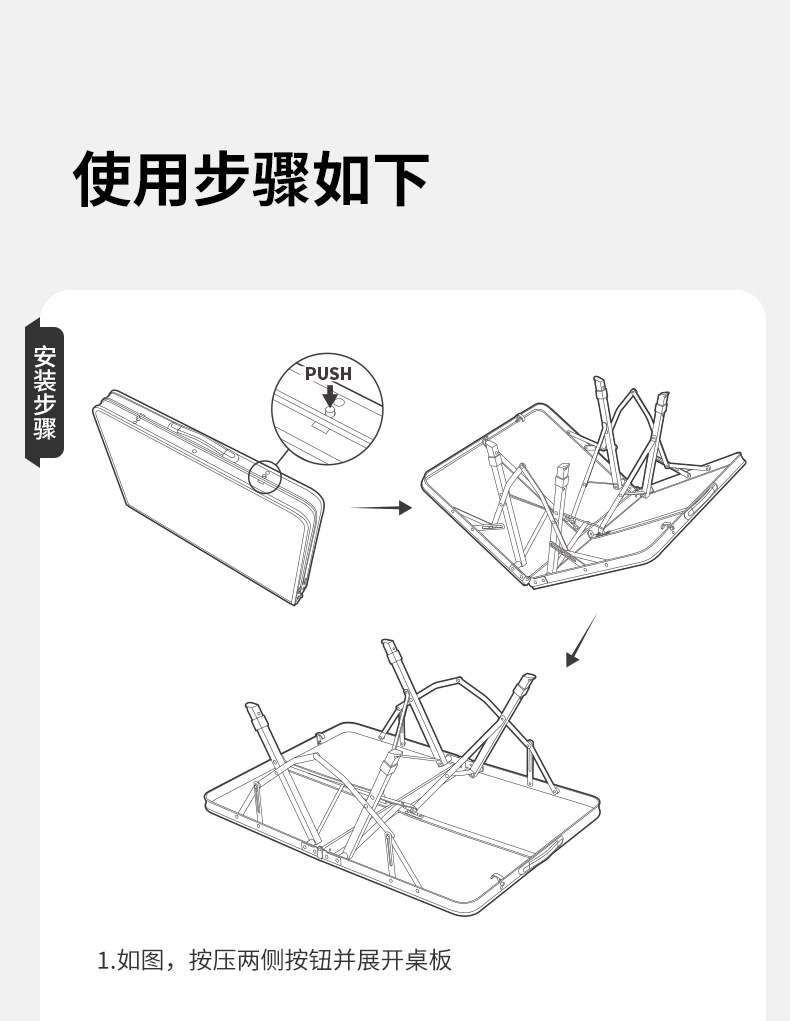 使用步骤如下

安装步骤

PUSH

1.如图，按压两侧按钮并展开桌板