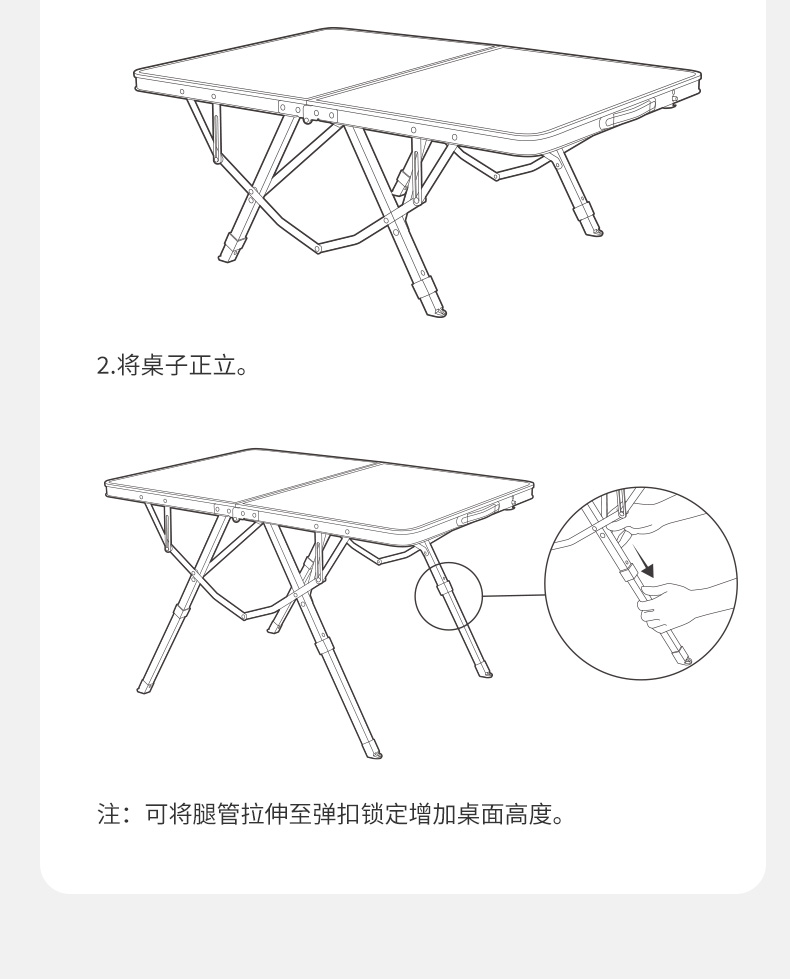 2.将桌子正立。

注：可将腿管拉伸至弹扣锁定增加桌面高度。