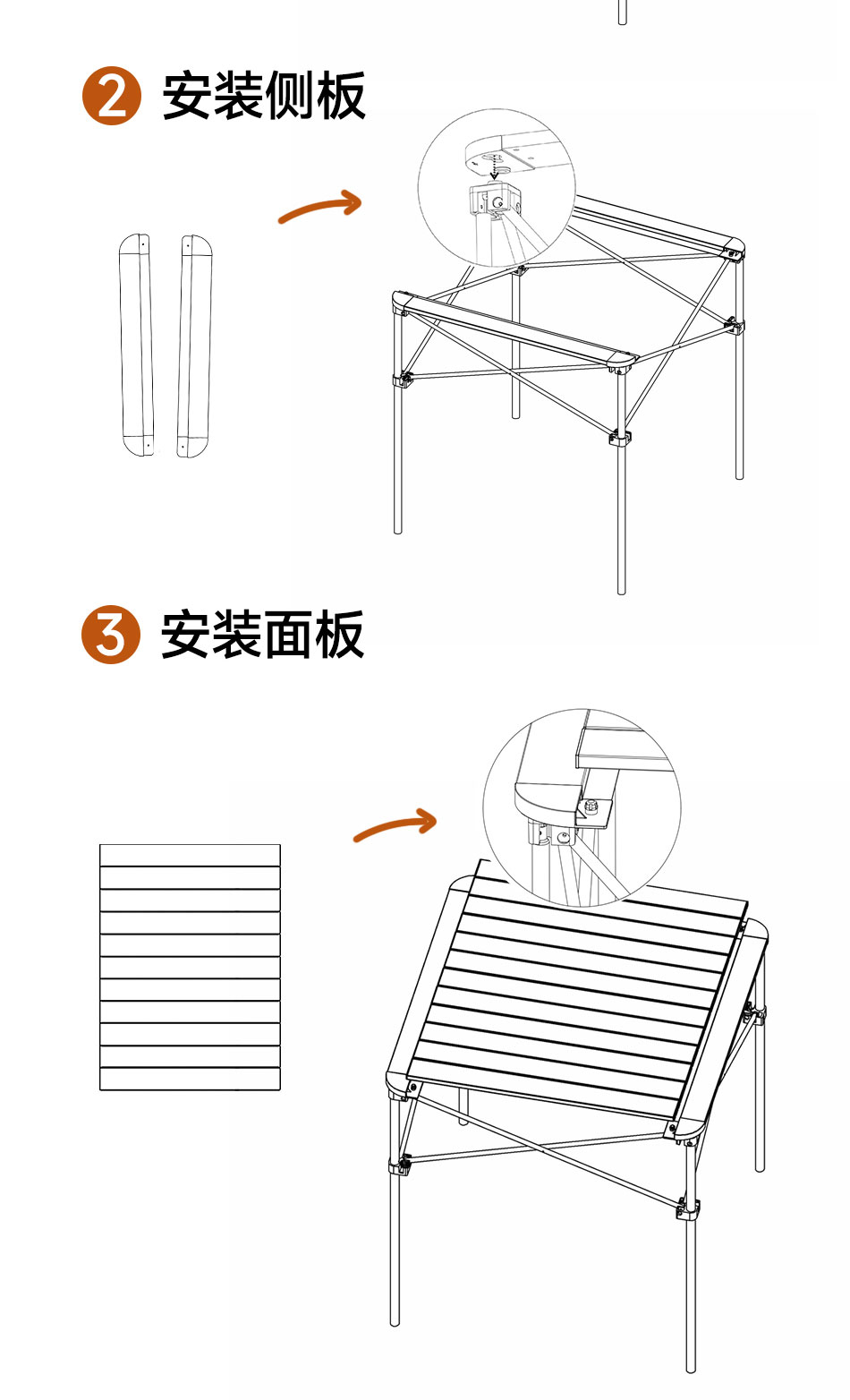 2 安装侧板

3 安装面板