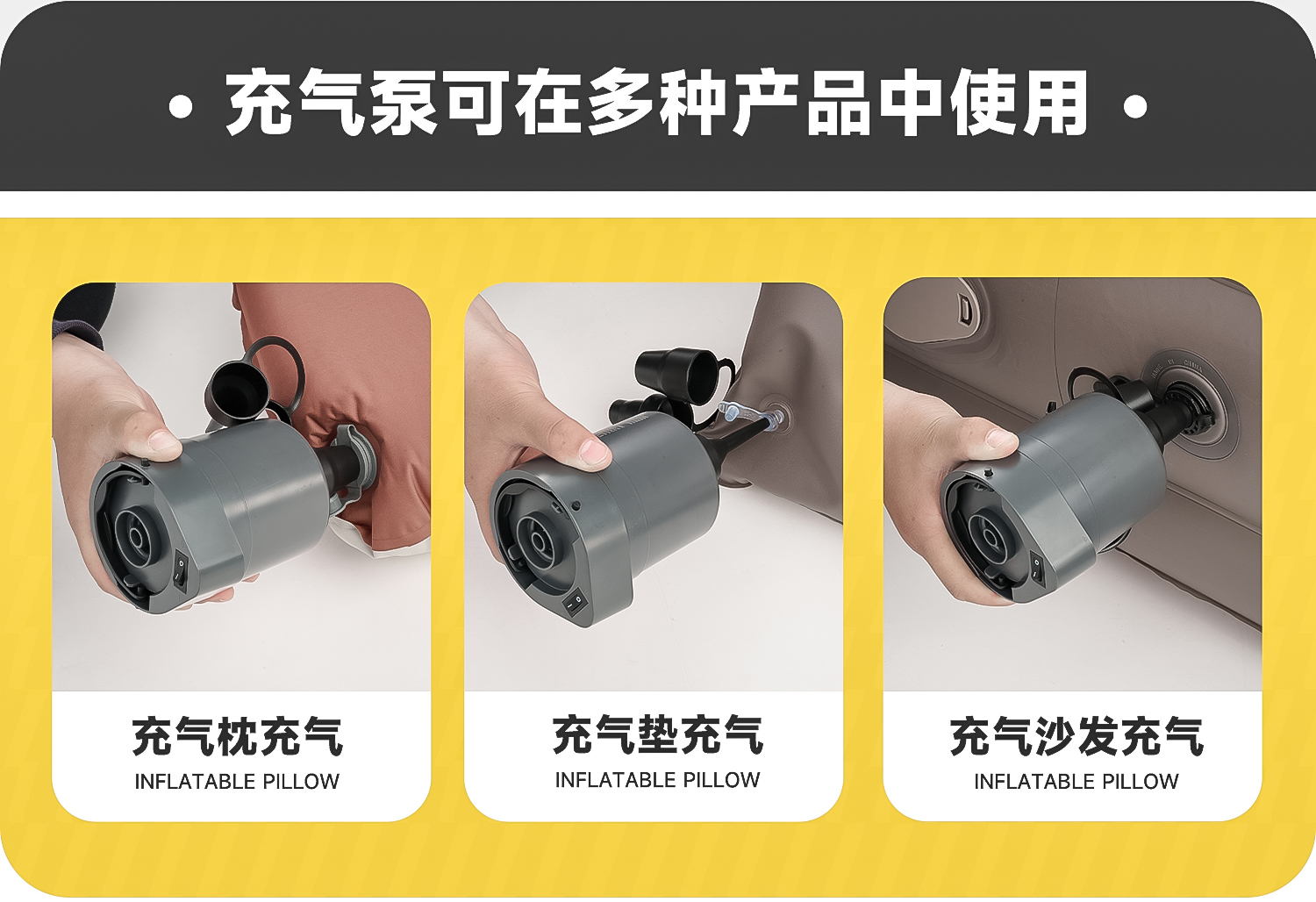 • 充气泵可在多种产品中使用 •

充气枕充气
INFLATABLE PILLOW

充气垫充气
INFLATABLE PILLOW

充气沙发充气
INFLATABLE PILLOW