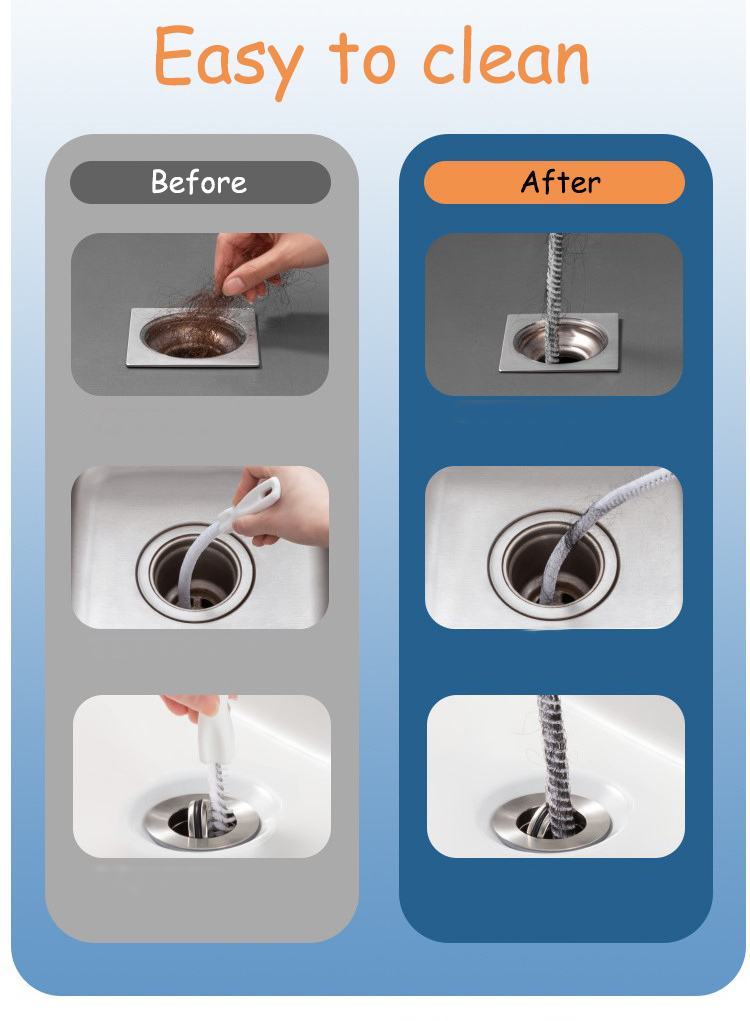 Easy to clean

Before

After