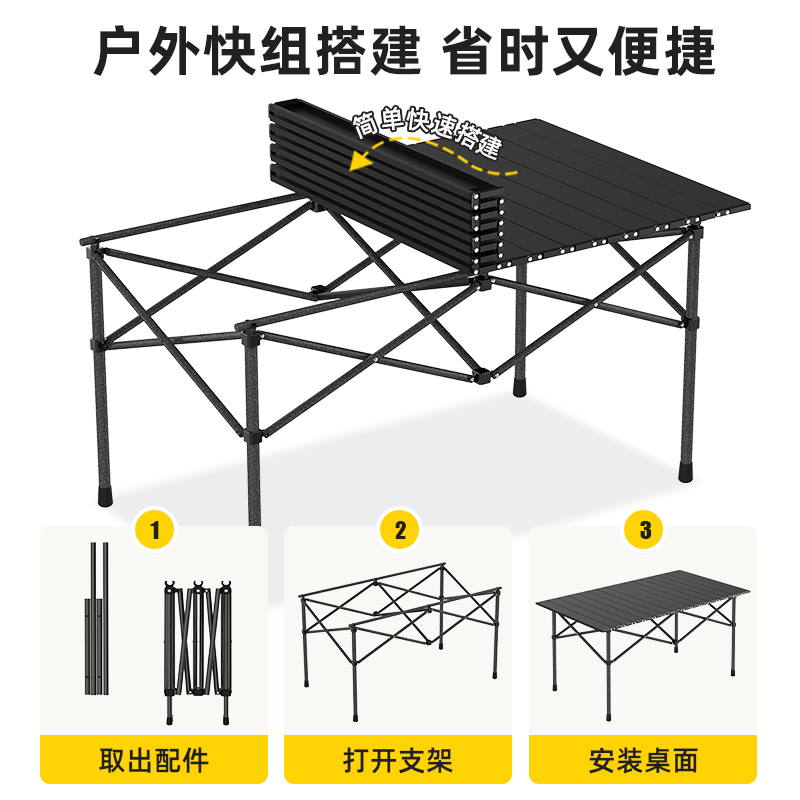 户外快组搭建 省时又便捷

简单快速搭建

1

取出配件

2

打开支架

3

安装桌面