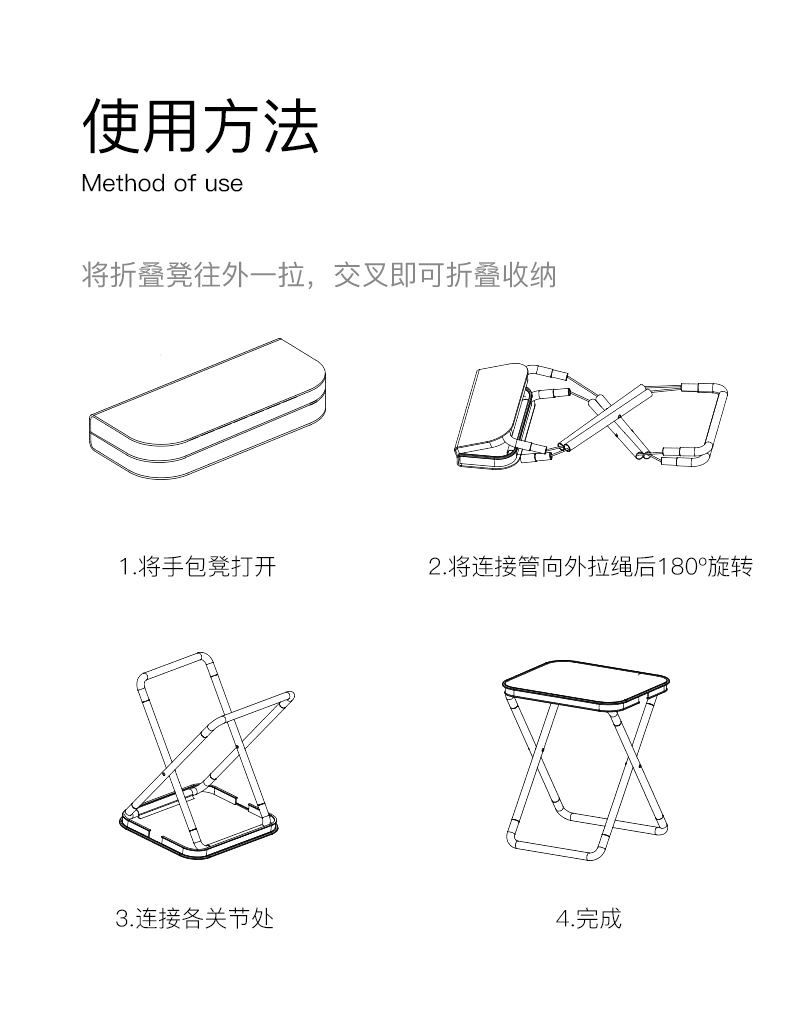 使用方法
Method of use

将折叠凳往外一拉，交叉即可折叠收纳

1.将手包凳打开

2.将连接管向外拉绳后180°旋转

3.连接各关节处

4.完成