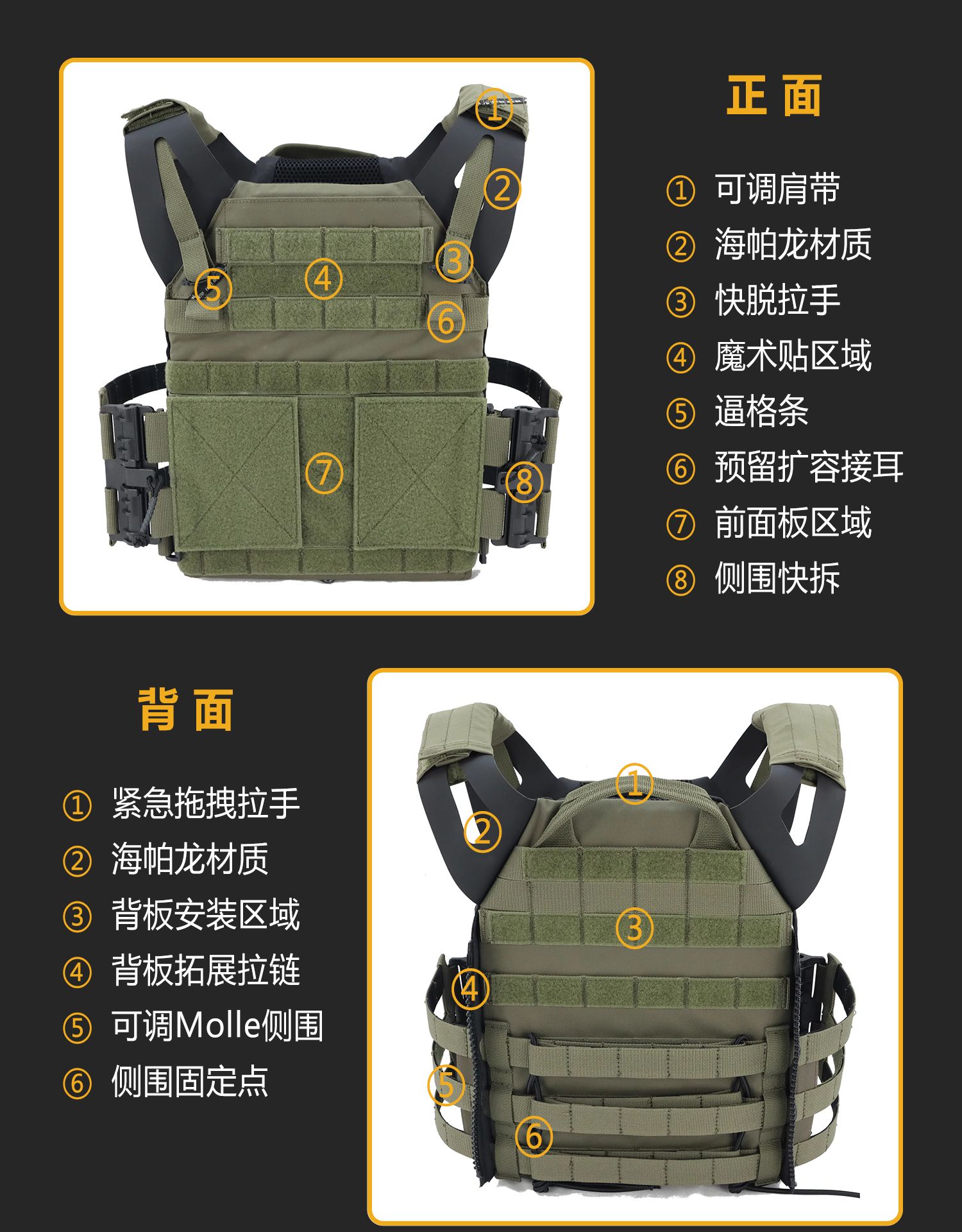 ①
②
③
④
⑤
⑥
⑦
⑧

正面

① 可调肩带
② 海帕龙材质
③ 快脱拉手
④ 魔术贴区域
⑤ 逼格条
⑥ 预留扩容接耳
⑦ 前面板区域
⑧ 侧围快拆

背面

① 紧急拖拽拉手
② 海帕龙材质
③ 背板安装区域
④ 背板拓展拉链
⑤ 可调Molle侧围
⑥ 侧围固定点

①
②
③
④
⑤
⑥