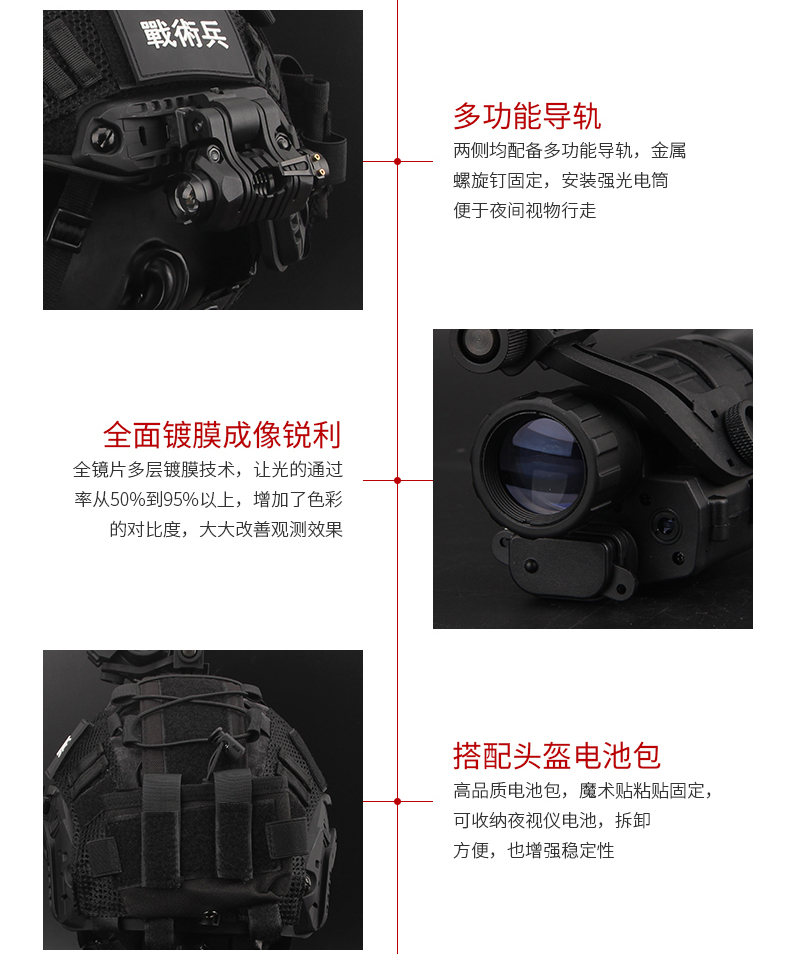 戰術兵

多功能导轨
两侧均配备多功能导轨，金属螺旋钉固定，安装强光电筒便于夜间视物行走

全面镀膜成像锐利
全镜片多层镀膜技术，让光的通过率从50%到95%以上，增加了色彩的对比度，大大改善观测效果

搭配头盔电池包
高品质电池包，魔术贴粘贴固定，可收纳夜视仪电池，拆卸方便，也增强稳定性