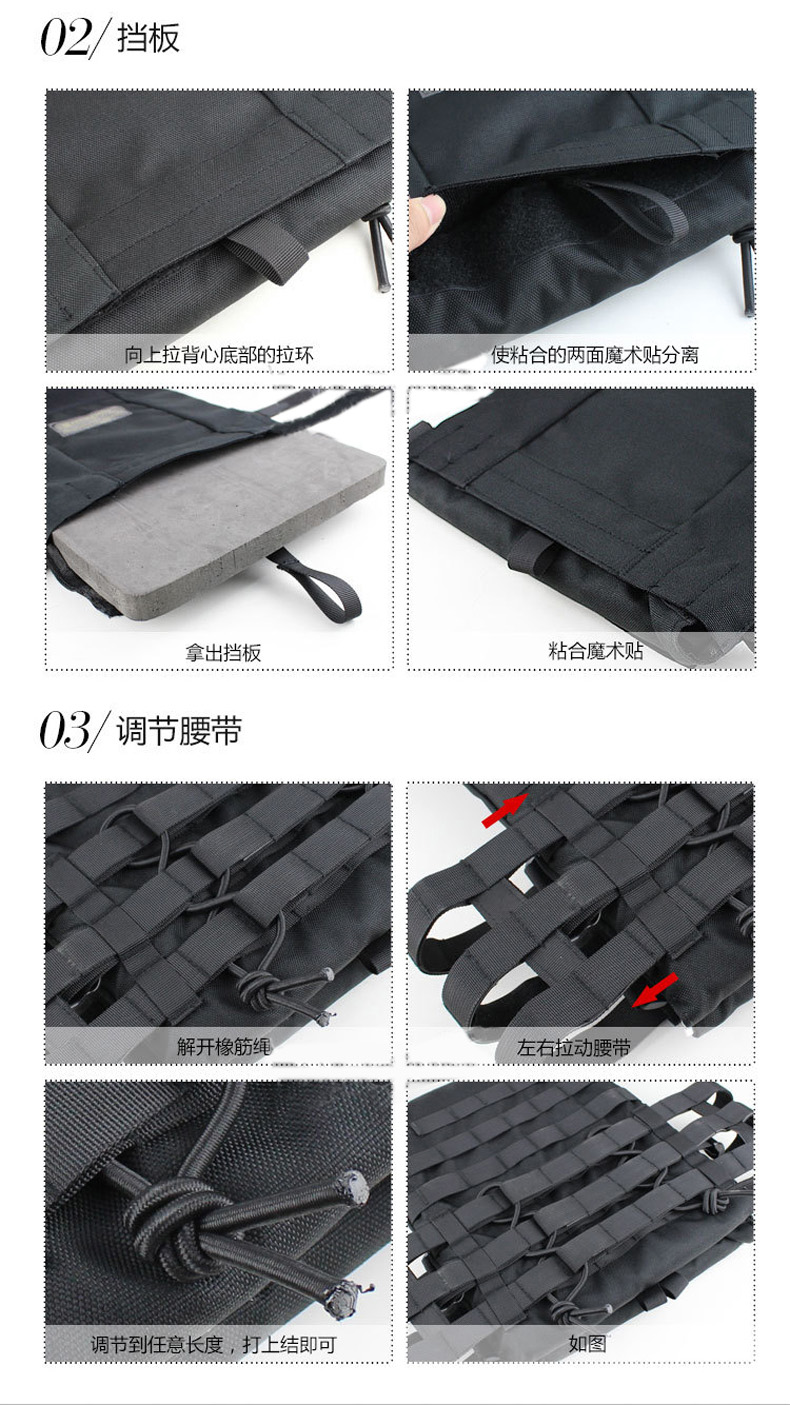 02/ 挡板

向上拉背心底部的拉环

使粘合的两面魔术贴分离

拿出挡板

粘合魔术贴

03/ 调节腰带

解开橡筋绳

左右拉动腰带

调节到任意长度，打上结即可

如图