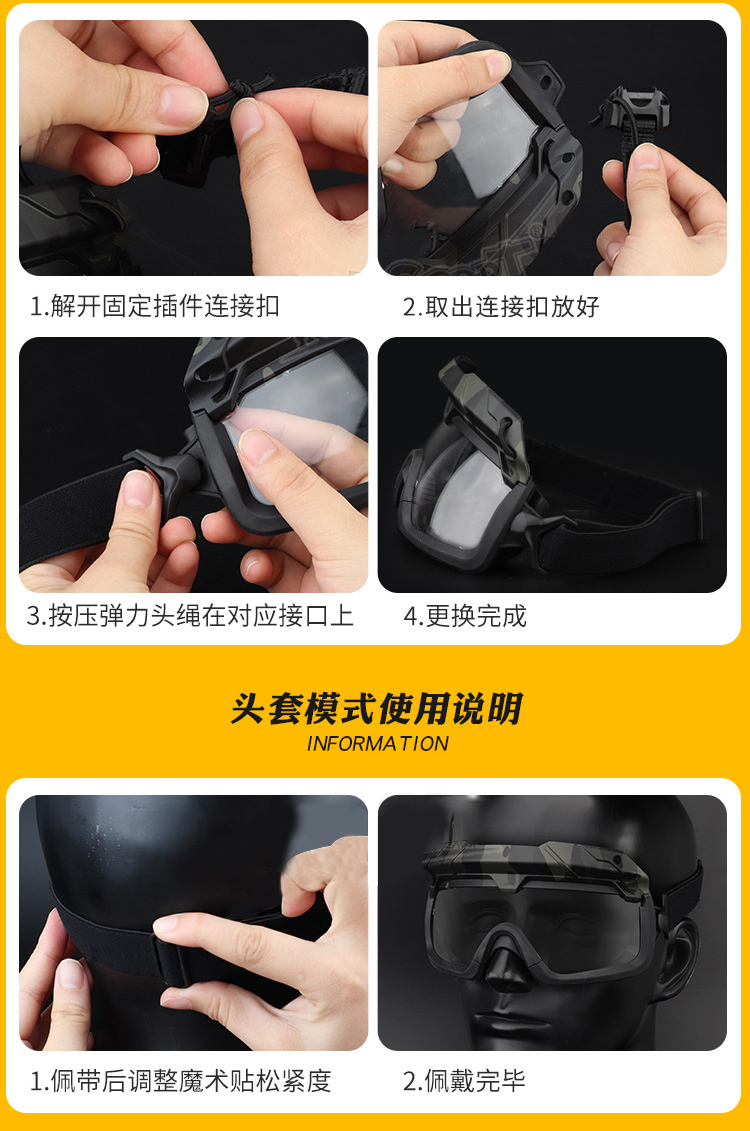 1.解开固定插件连接扣

2.取出连接扣放好

3.按压弹力头绳在对应接口上

4.更换完成

头套模式使用说明

INFORMATION

1.佩带后调整魔术贴松紧度

2.佩戴完毕