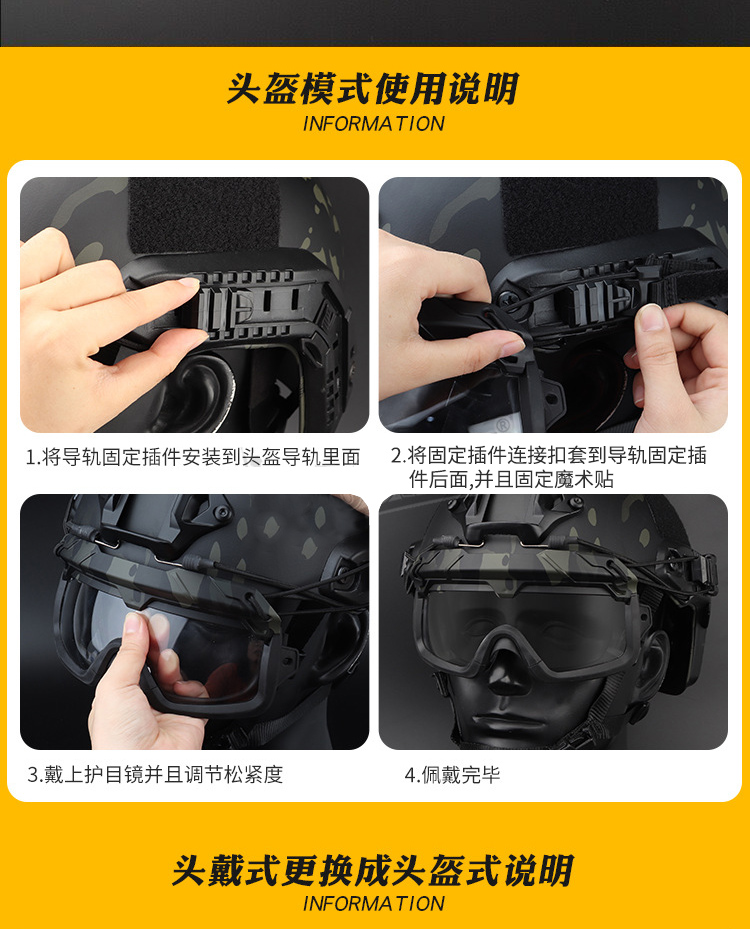 头盔模式使用说明
INFORMATION

1.将导轨固定插件安装到头盔导轨里面

2.将固定插件连接扣套到导轨固定插件后面,并且固定魔术贴

3.戴上护目镜并且调节松紧度

4.佩戴完毕

头戴式更换成头盔式说明
INFORMATION