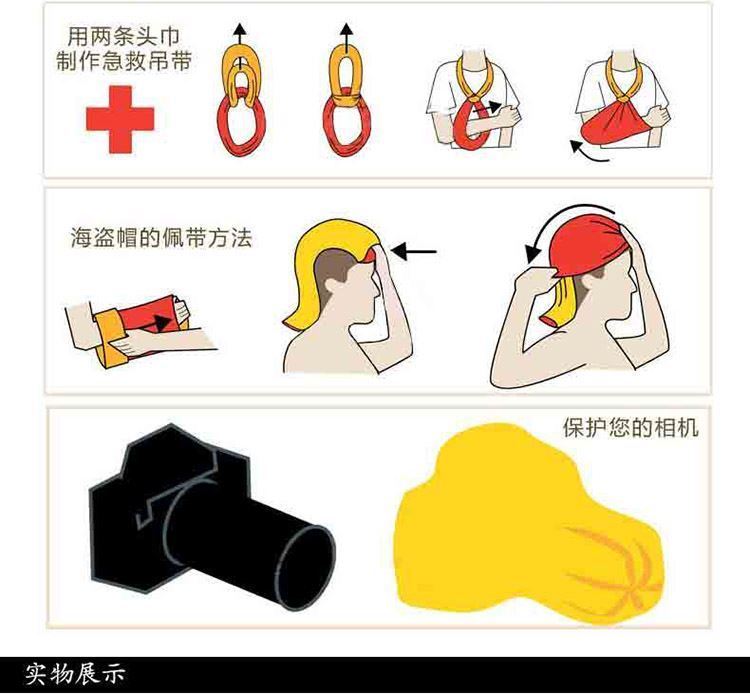 用两条头巾制作急救吊带

海盗帽的佩带方法

保护您的相机

实物展示