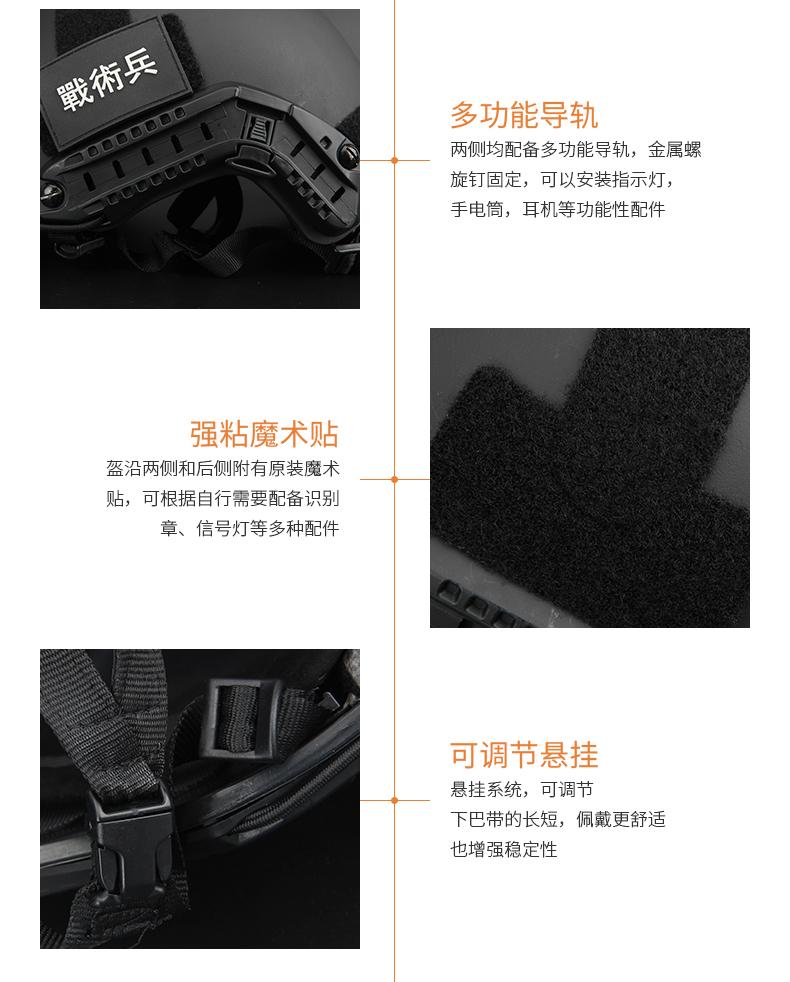 戰術兵

多功能导轨
两侧均配备多功能导轨，金属螺旋钉固定，可以安装指示灯，手电筒，耳机等功能性配件

强粘魔术贴
盔沿两侧和后侧附有原装魔术贴，可根据自行需要配备识别章、信号灯等多种配件

可调节悬挂
悬挂系统，可调节下巴带的长短，佩戴更舒适也增强稳定性