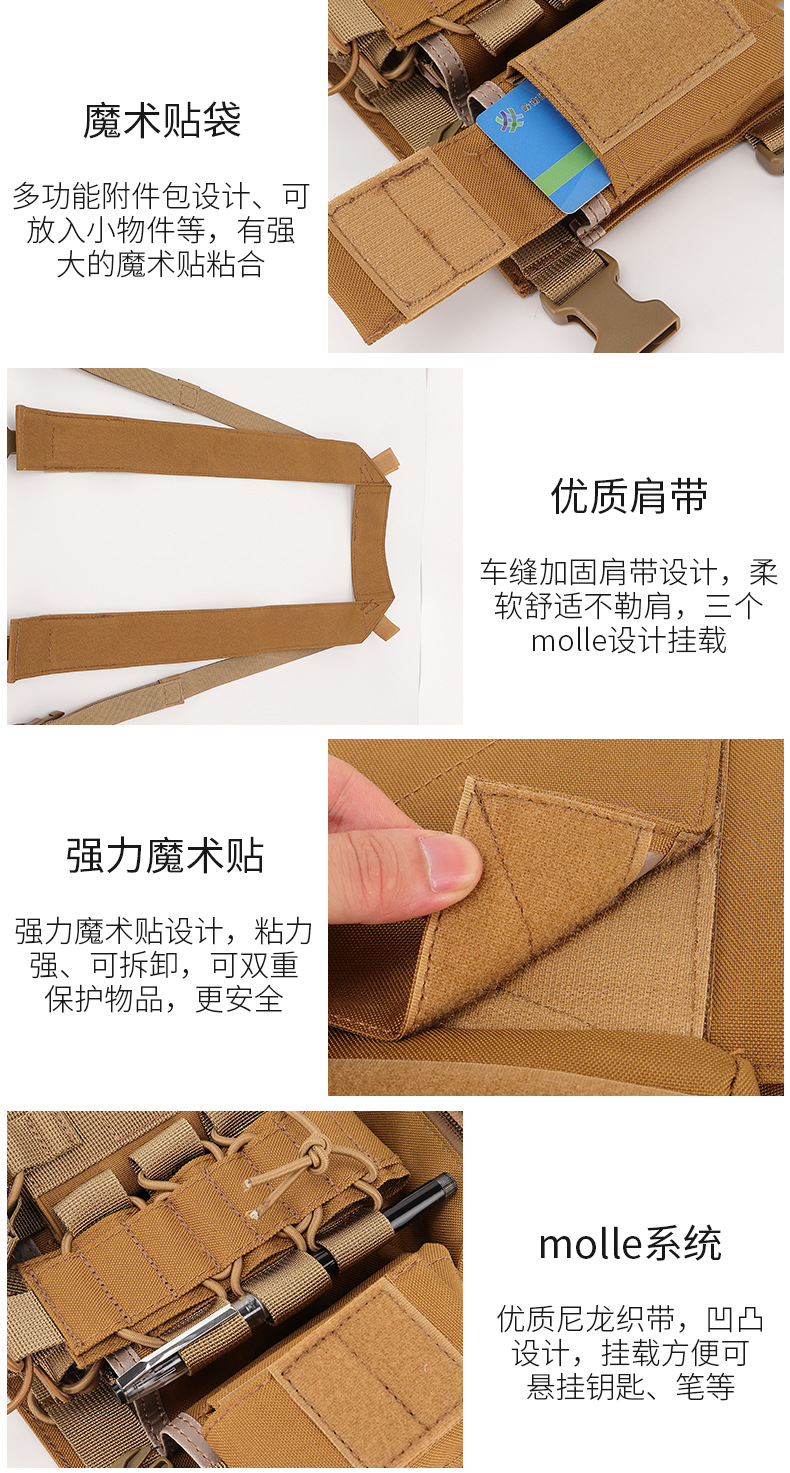 魔术贴袋

多功能附件包设计、可放入小物件等，有强大的魔术贴粘合

优质肩带

车缝加固肩带设计，柔软舒适不勒肩，三个molle设计挂载

强力魔术贴

强力魔术贴设计，粘力强、可拆卸，可双重保护物品，更安全

molle系统

优质尼龙织带，凹凸设计，挂载方便可悬挂钥匙、笔等