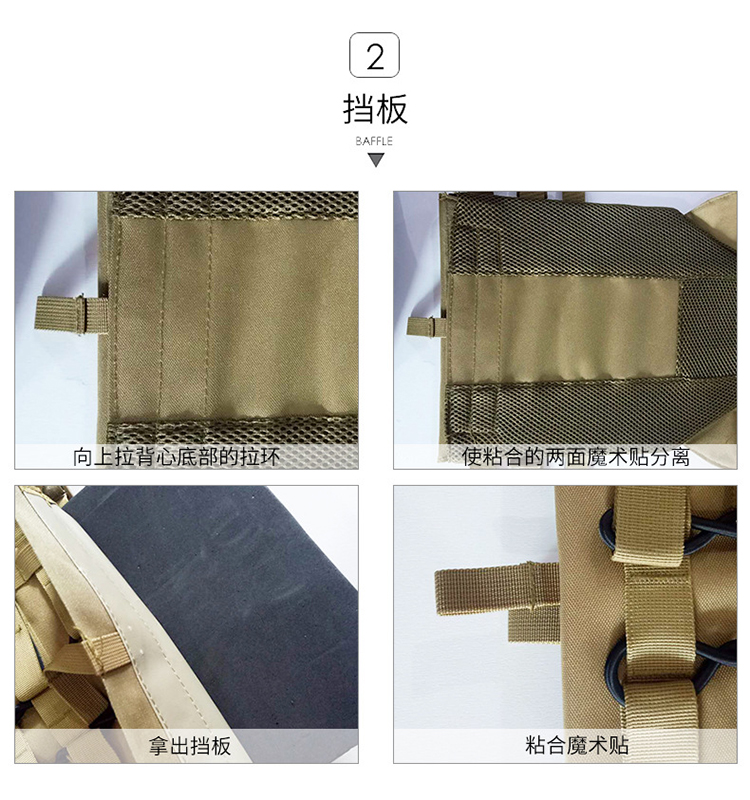 2

挡板

BAFFLE

向上拉背心底部的拉环

使粘合的两面魔术贴分离

拿出挡板

粘合魔术贴