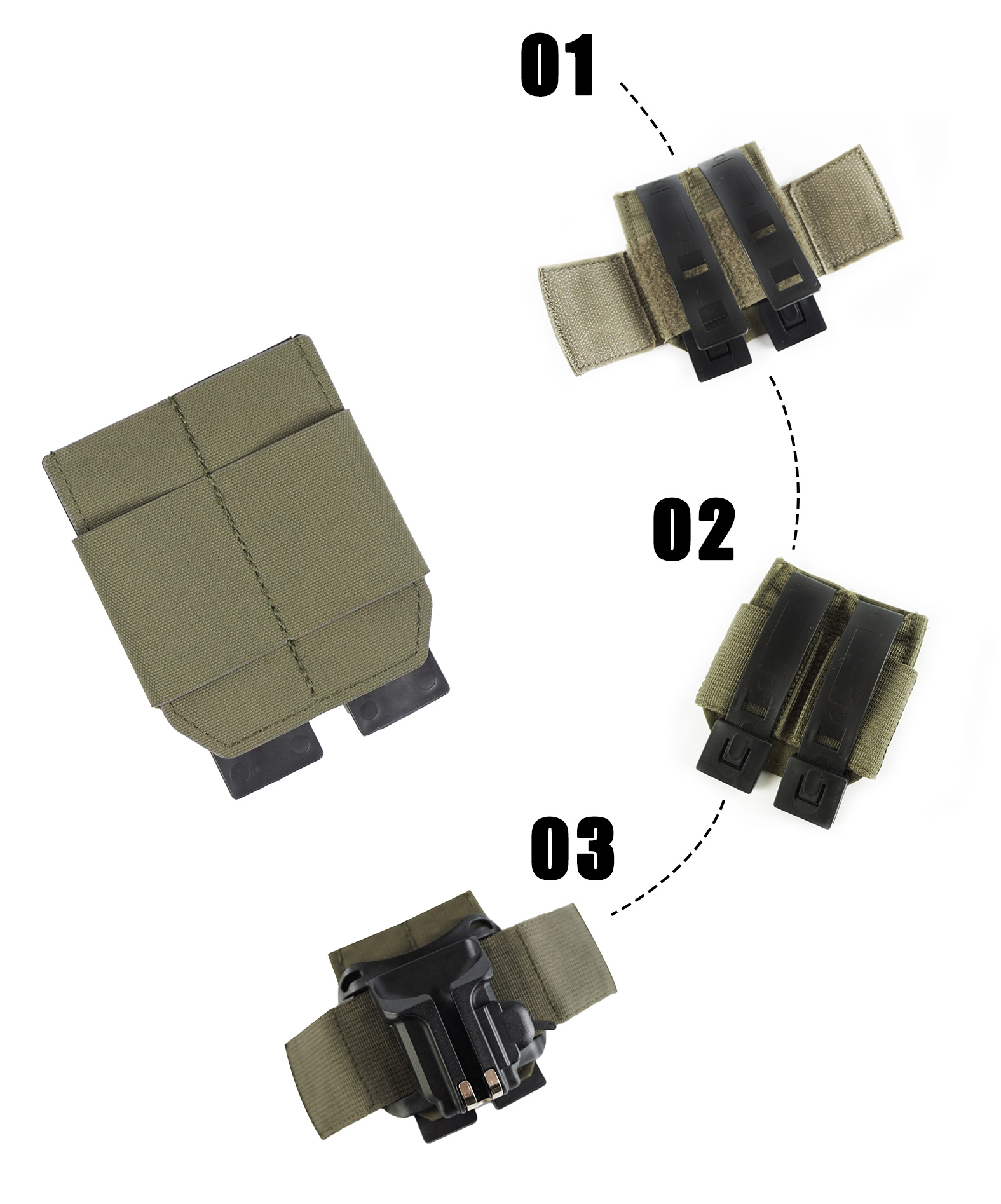 01

02

03