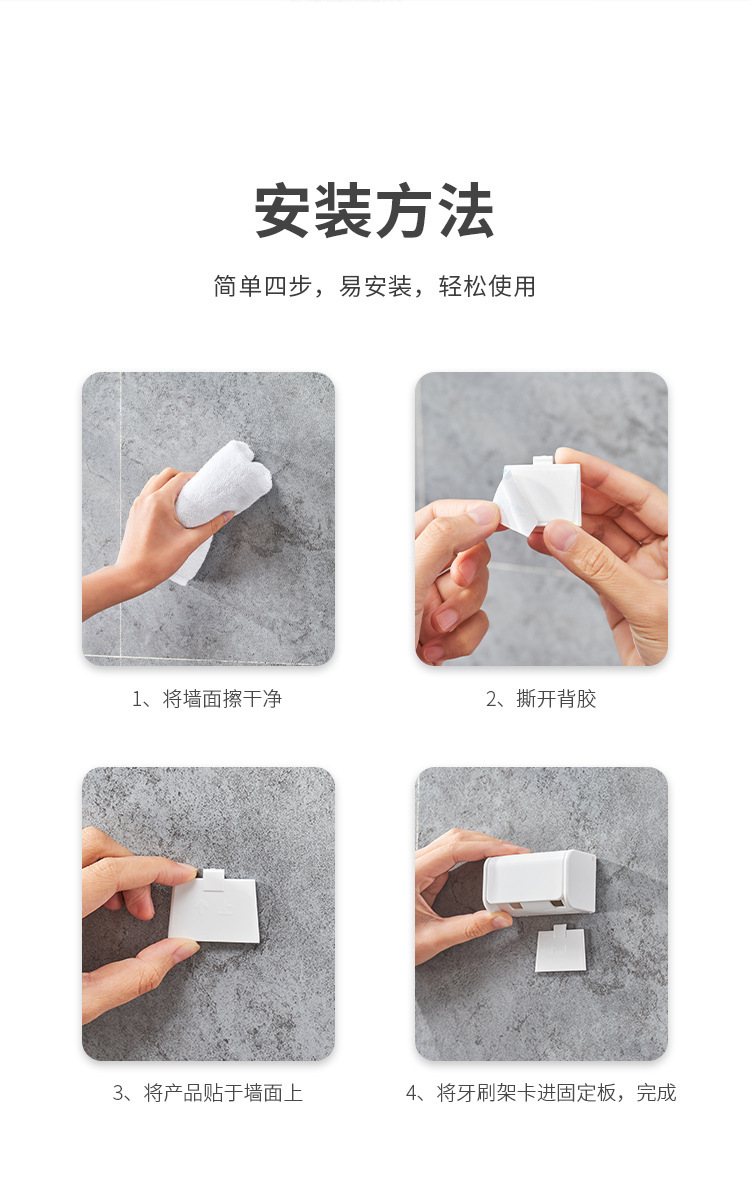 安装方法

简单四步，易安装，轻松使用

1、将墙面擦干净

2、撕开背胶

3、将产品贴于墙面上

4、将牙刷架卡进固定板，完成