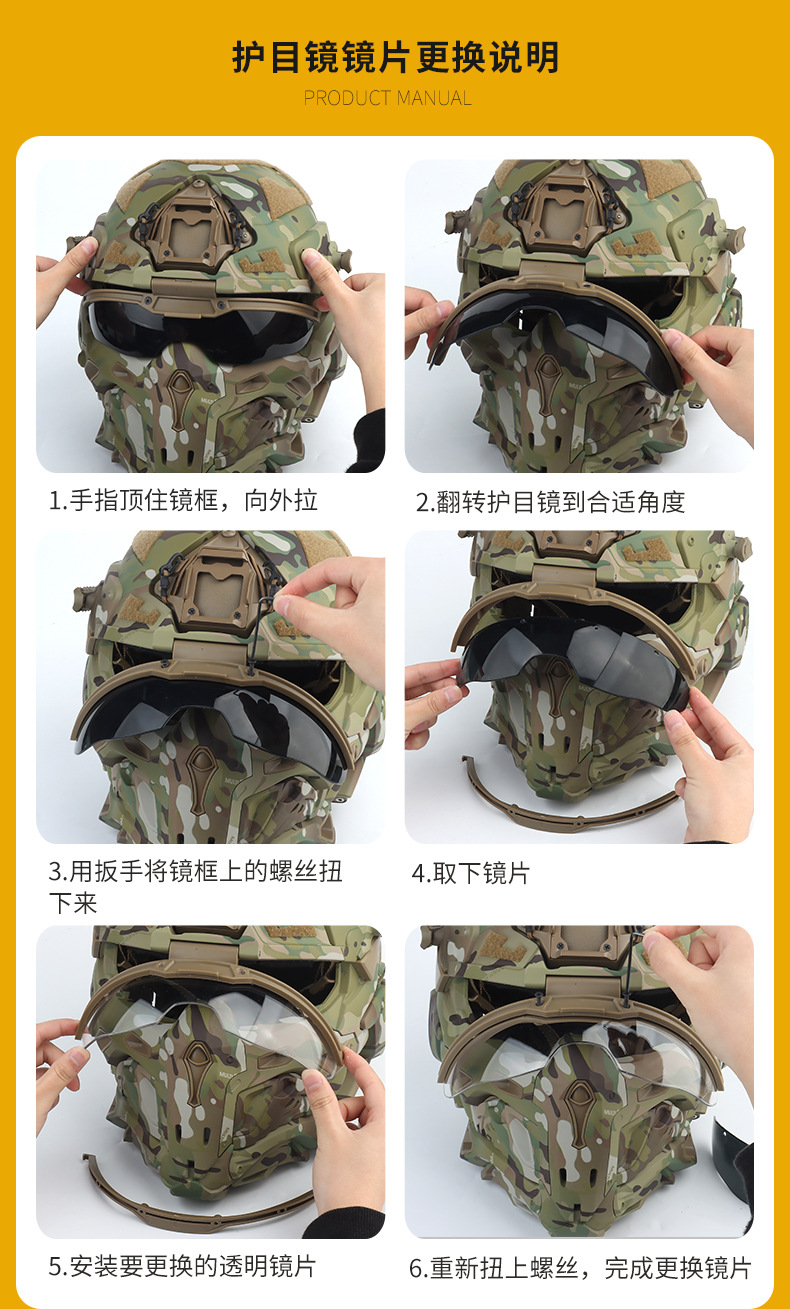 护目镜镜片更换说明
PRODUCT MANUAL

1.手指顶住镜框，向外拉

2.翻转护目镜到合适角度

3.用扳手将镜框上的螺丝扭下来

4.取下镜片

5.安装要更换的透明镜片

6.重新扭上螺丝，完成更换镜片