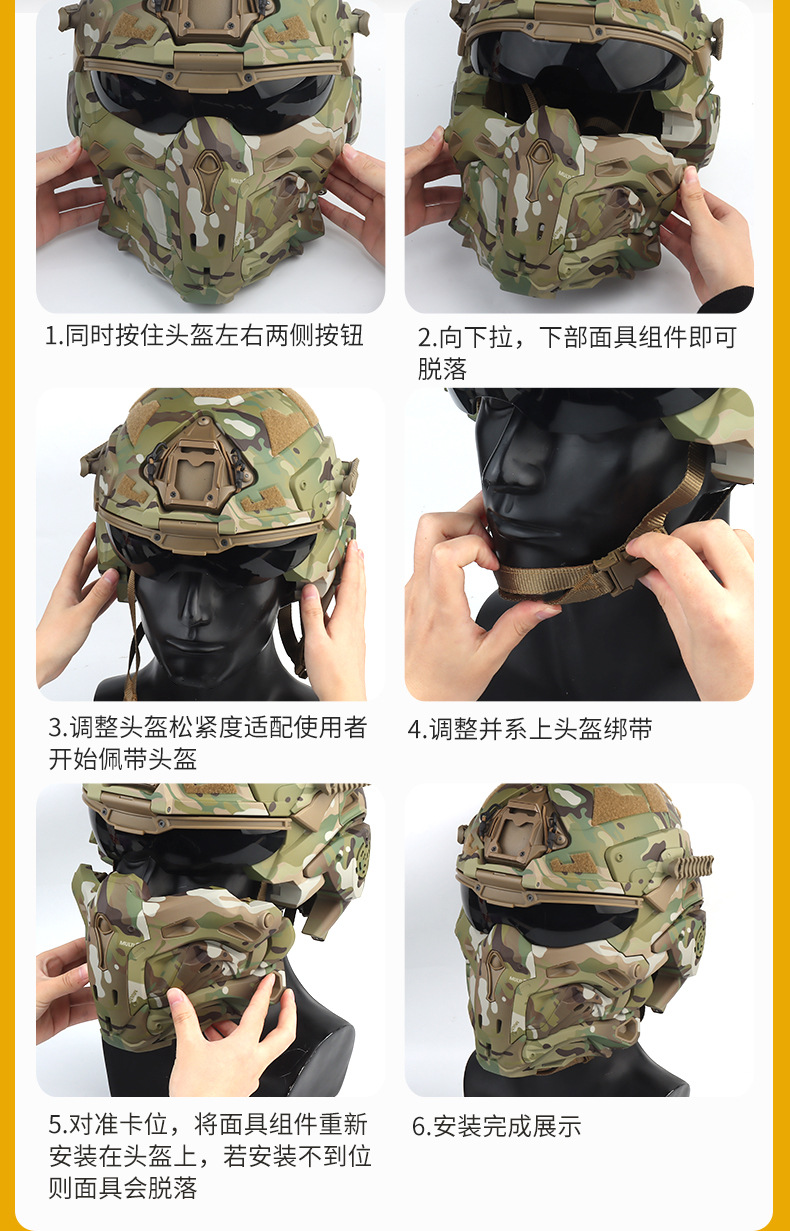 1.同时按住头盔左右两侧按钮

2.向下拉，下部面具组件即可脱落

3.调整头盔松紧度适配使用者开始佩带头盔

4.调整并系上头盔绑带

5.对准卡位，将面具组件重新安装在头盔上，若安装不到位则面具会脱落

6.安装完成展示