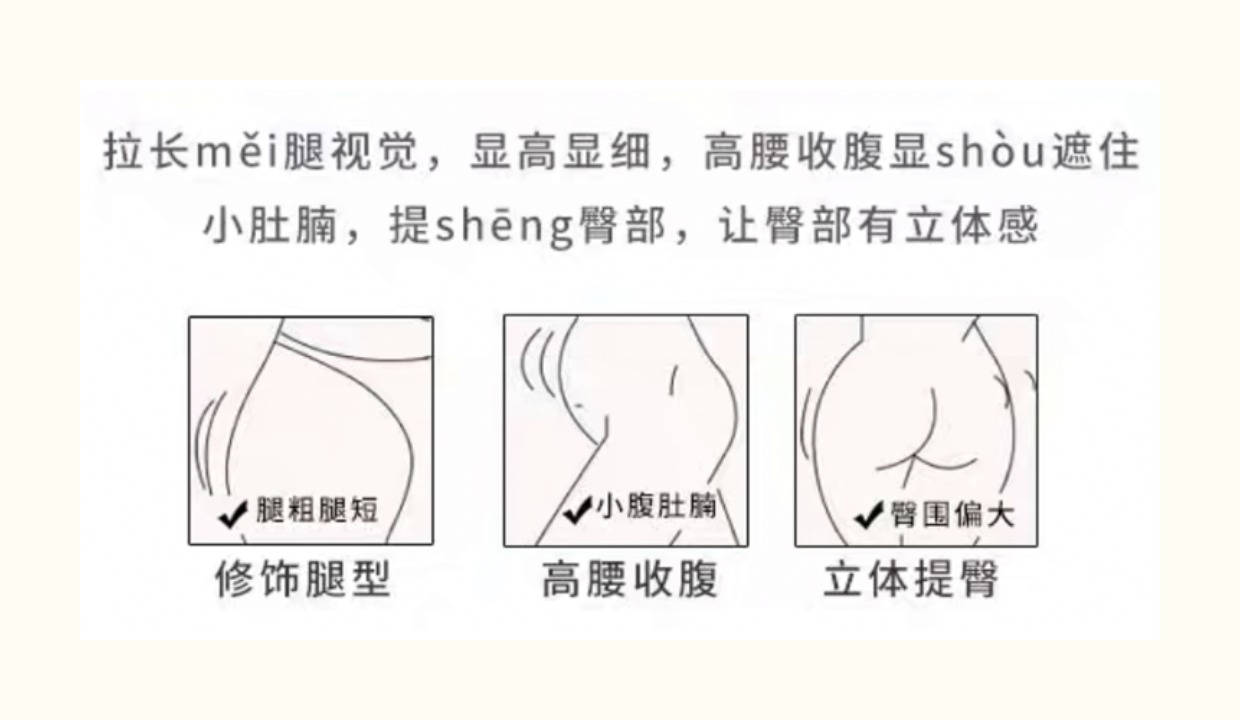 拉长měi腿视觉，显高显细，高腰收腹显shòu遮住小肚腩，提shēng臀部，让臀部有立体感

✔腿粗腿短
修饰腿型

✔小腹肚腩
高腰收腹

✔臀围偏大
立体提臀