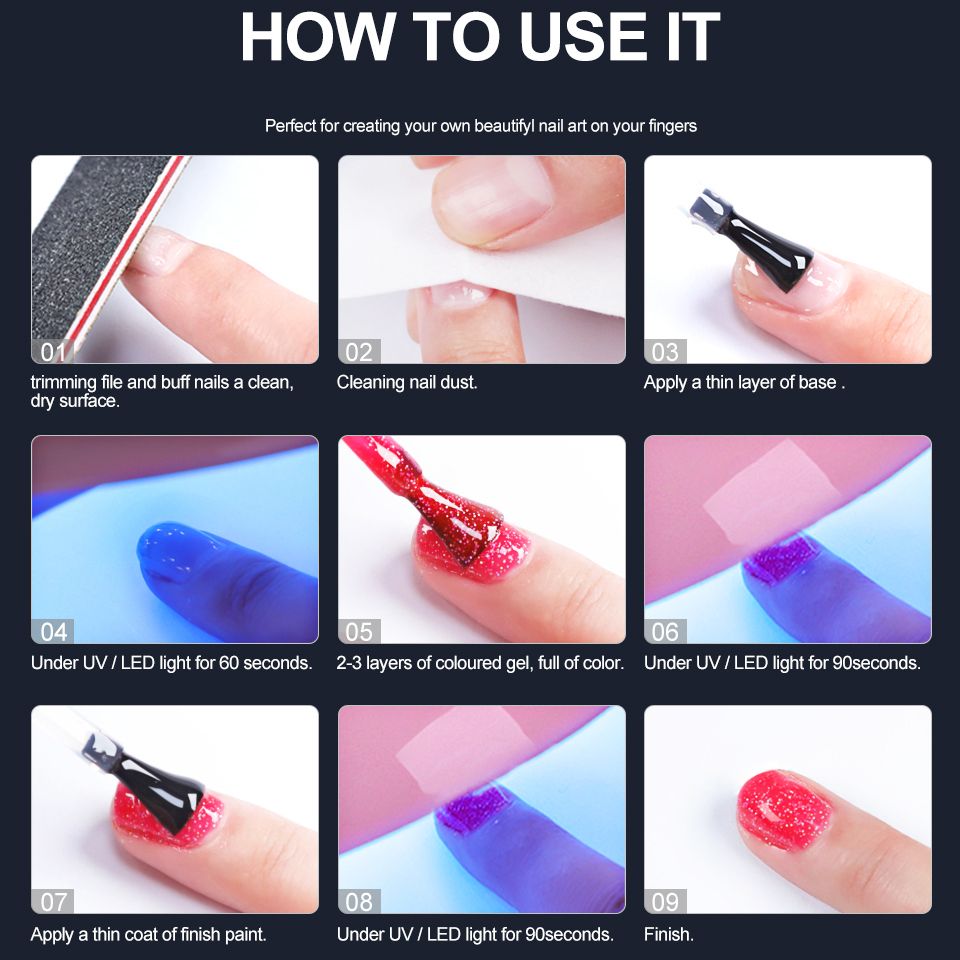 HOW TO USE IT

Perfect for creating your own beautifyl nail art on your fingers

01
trimming file and buff nails a clean, dry surface.

02
Cleaning nail dust.

03
Apply a thin layer of base .

04
Under UV / LED light for 60 seconds.

05
2-3 layers of coloured gel, full of color.

06
Under UV / LED light for 90seconds.

07
Apply a thin coat of finish paint.

08
Under UV / LED light for 90seconds.

09
Finish.