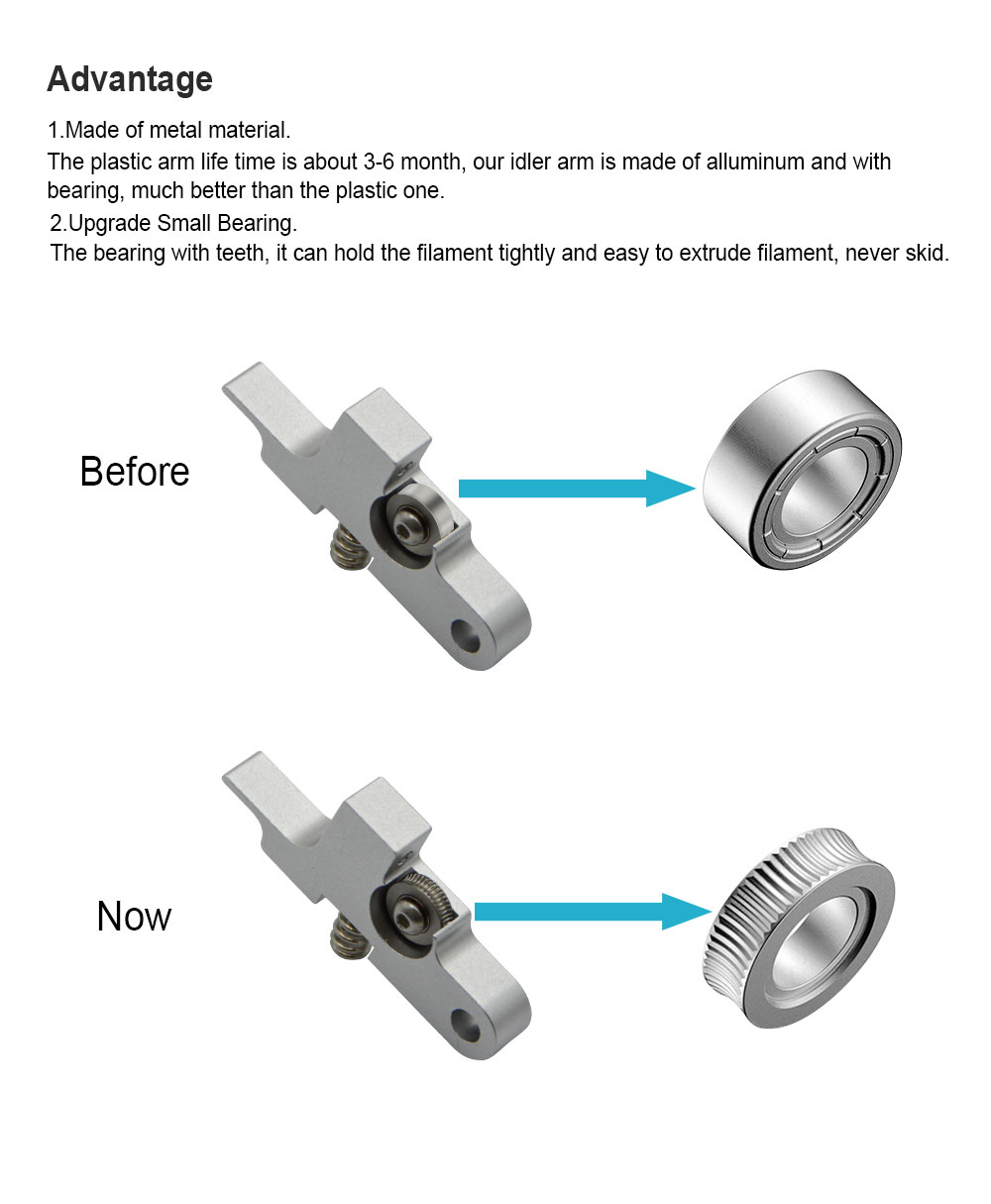 Advantage

1.Made of metal material.
The plastic arm life time is about 3-6 month, our idler arm is made of alluminum and with bearing, much better than the plastic one.

2.Upgrade Small Bearing.
The bearing with teeth, it can hold the filament tightly and easy to extrude filament, never skid.

Before

Now