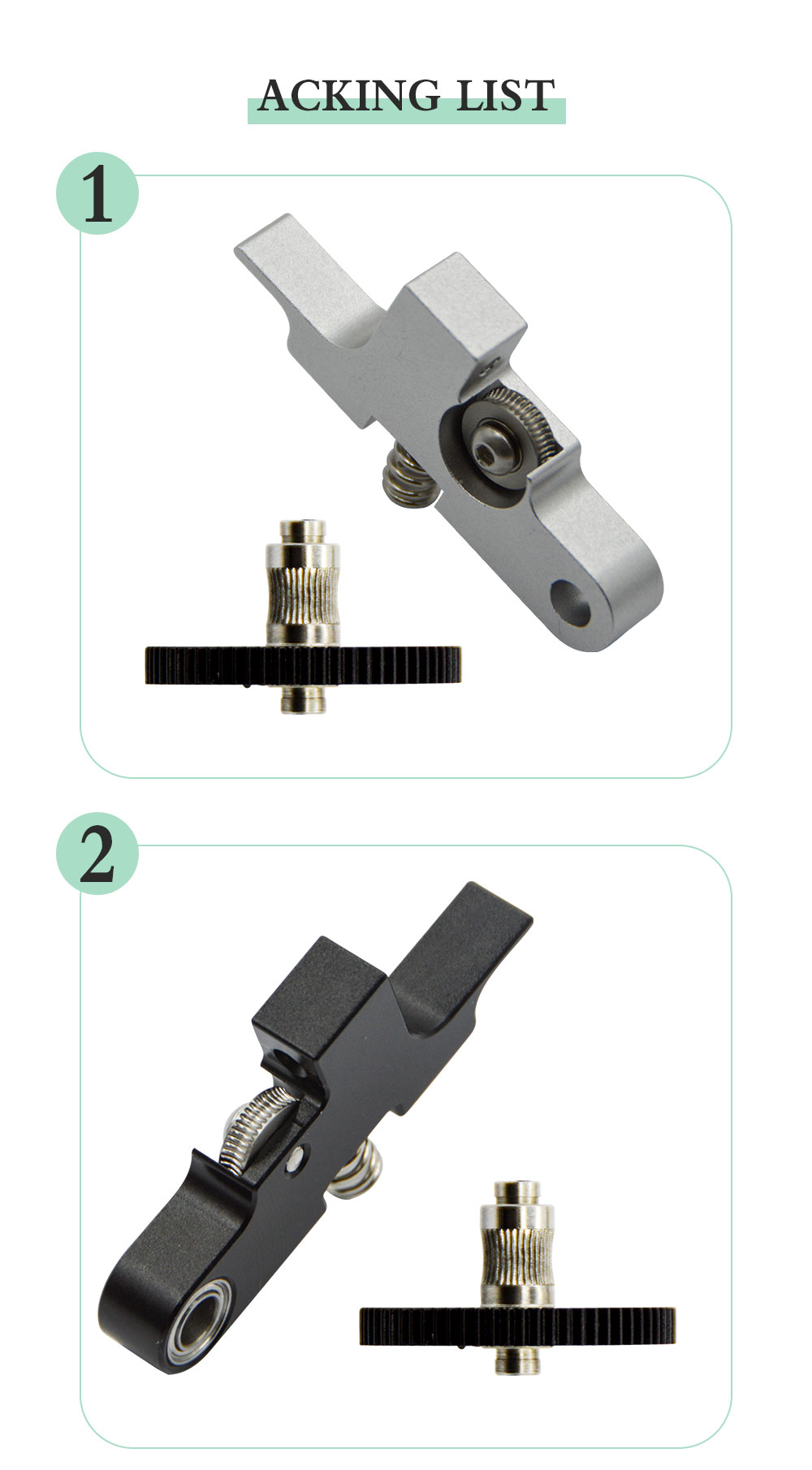 ACKING LIST

1

2