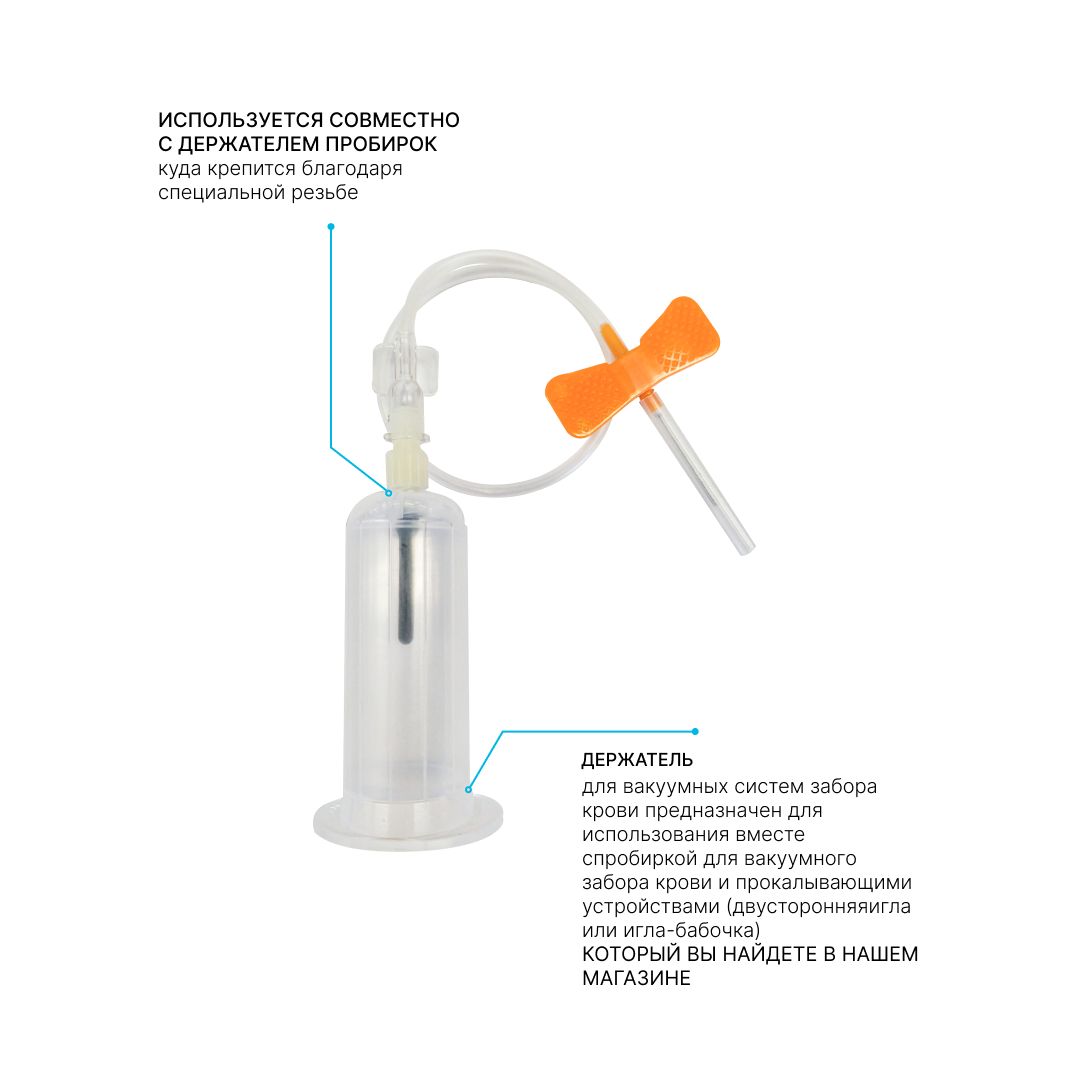 ИСПОЛЬЗУЕТСЯ СОВМЕСТНО С ДЕРЖАТЕЛЕМ ПРОБИРОК
куда крепится благодаря специальной резьбе

ДЕРЖАТЕЛЬ
для вакуумных систем забора крови предназначен для использования вместе спробиркой для вакуумного забора крови и прокалывающими устройствами (двусторонняяигла или игла-бабочка)
КОТОРЫЙ ВЫ НАЙДЕТЕ В НАШЕМ МАГАЗИНЕ