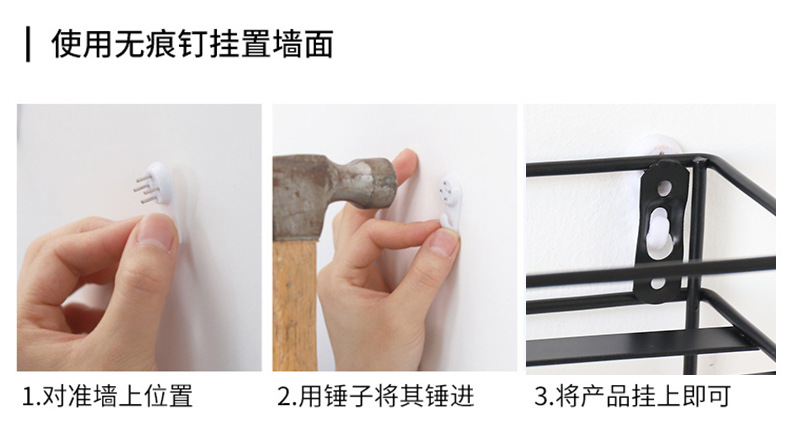 使用无痕钉挂置墙面

1.对准墙上位置

2.用锤子将其锤进

3.将产品挂上即可