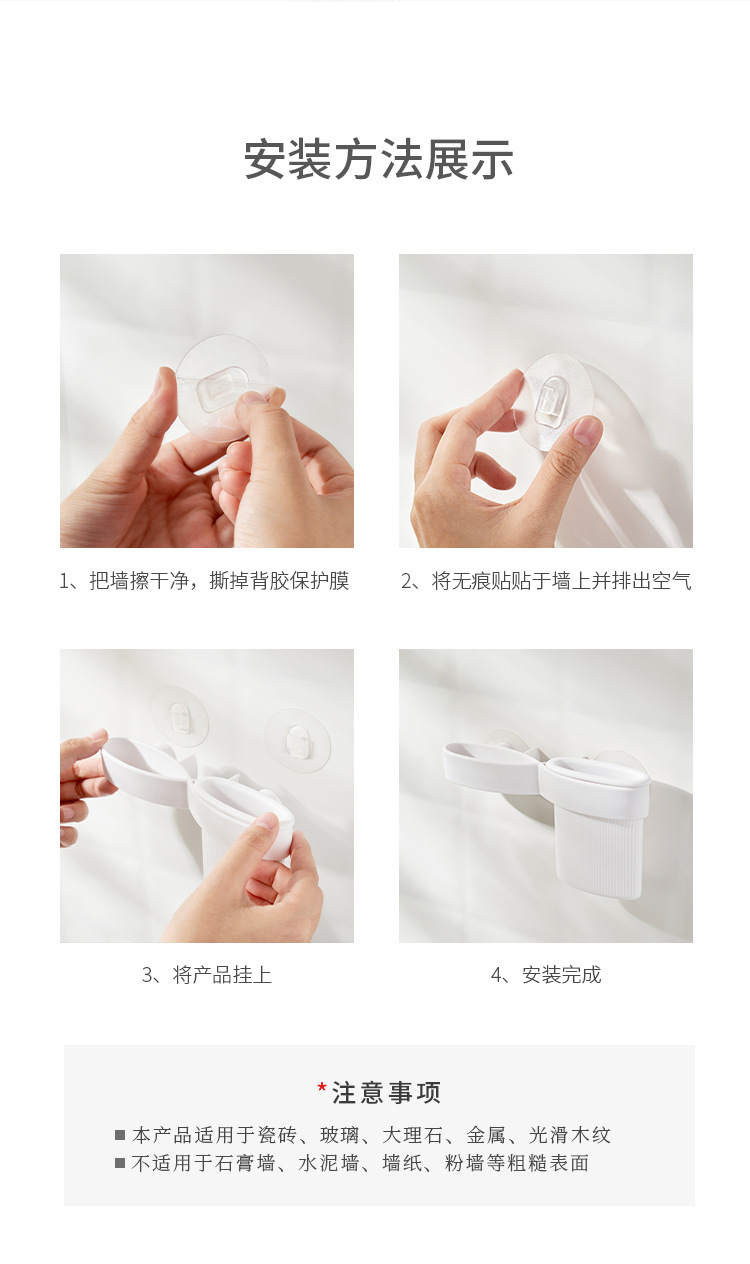 安装方法展示

1、把墙擦干净，撕掉背胶保护膜

2、将无痕贴贴于墙上并排出空气

3、将产品挂上

4、安装完成

*注意事项

■ 本产品适用于瓷砖、玻璃、大理石、金属、光滑木纹
■ 不适用于石膏墙、水泥墙、墙纸、粉墙等粗糙表面