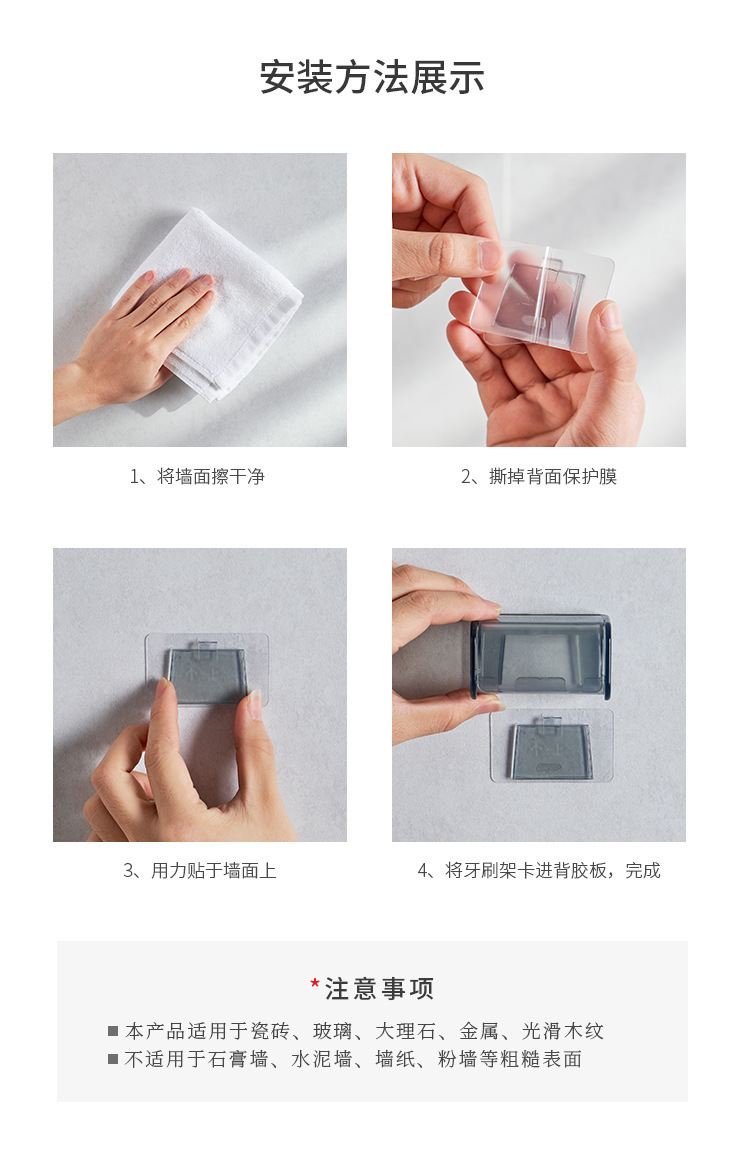 安装方法展示

1、将墙面擦干净

2、撕掉背面保护膜

3、用力贴于墙面上

4、将牙刷架卡进背胶板，完成

*注意事项

■ 本产品适用于瓷砖、玻璃、大理石、金属、光滑木纹
■ 不适用于石膏墙、水泥墙、墙纸、粉墙等粗糙表面