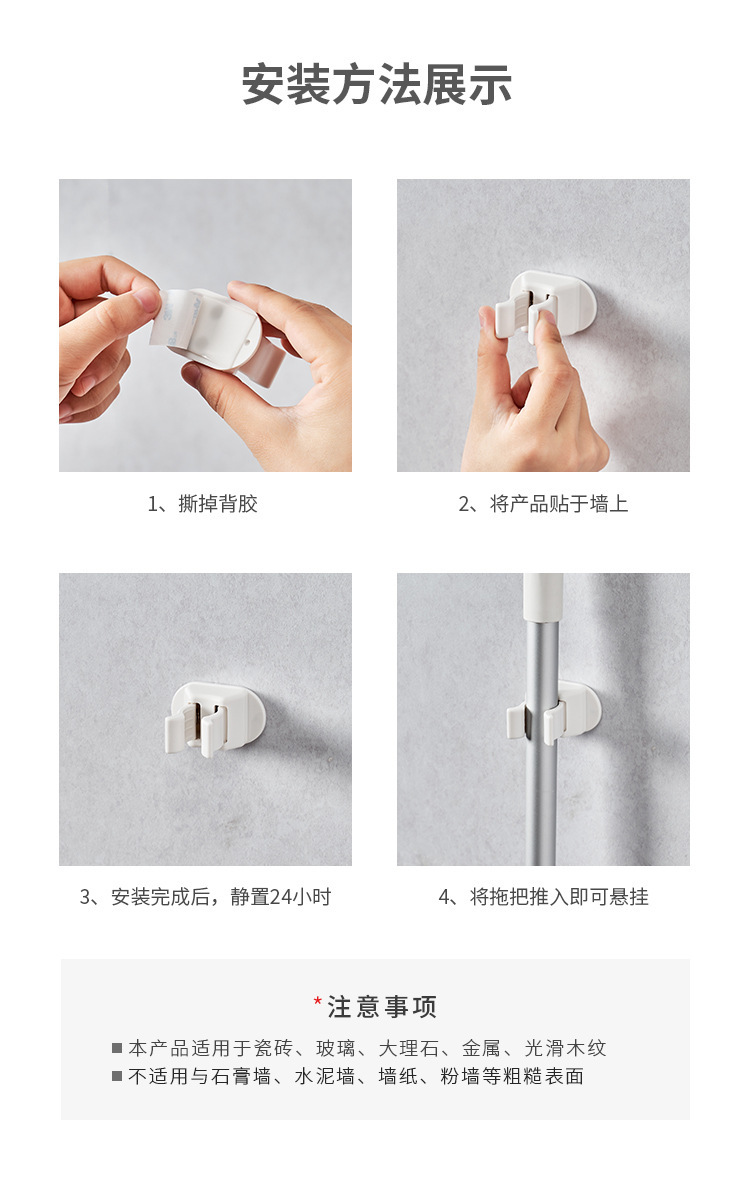 安装方法展示

1、撕掉背胶

2、将产品贴于墙上

3、安装完成后，静置24小时

4、将拖把推入即可悬挂

*注意事项

■ 本产品适用于瓷砖、玻璃、大理石、金属、光滑木纹
■ 不适用与石膏墙、水泥墙、墙纸、粉墙等粗糙表面