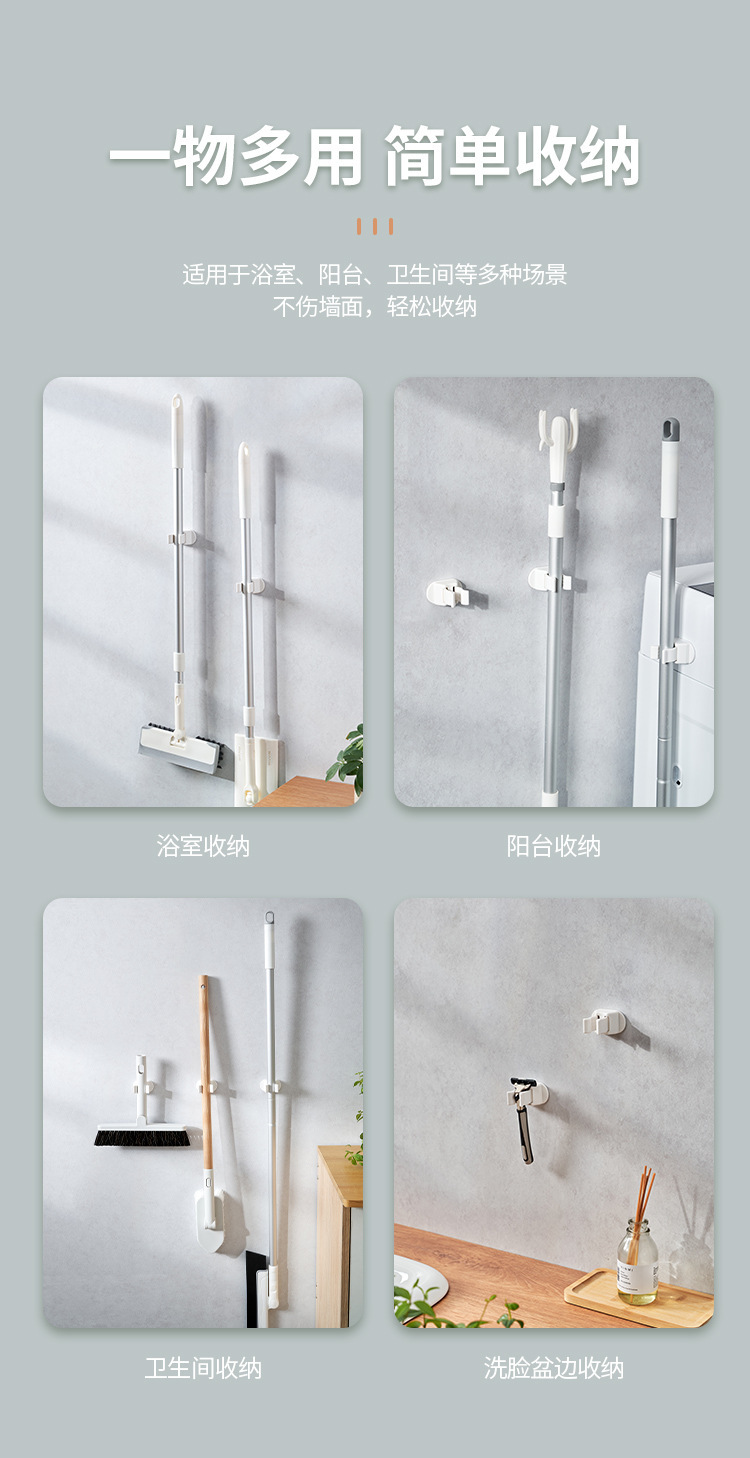 一物多用 简单收纳

适用于浴室、阳台、卫生间等多种场景
不伤墙面，轻松收纳

浴室收纳

阳台收纳

卫生间收纳

洗脸盆边收纳