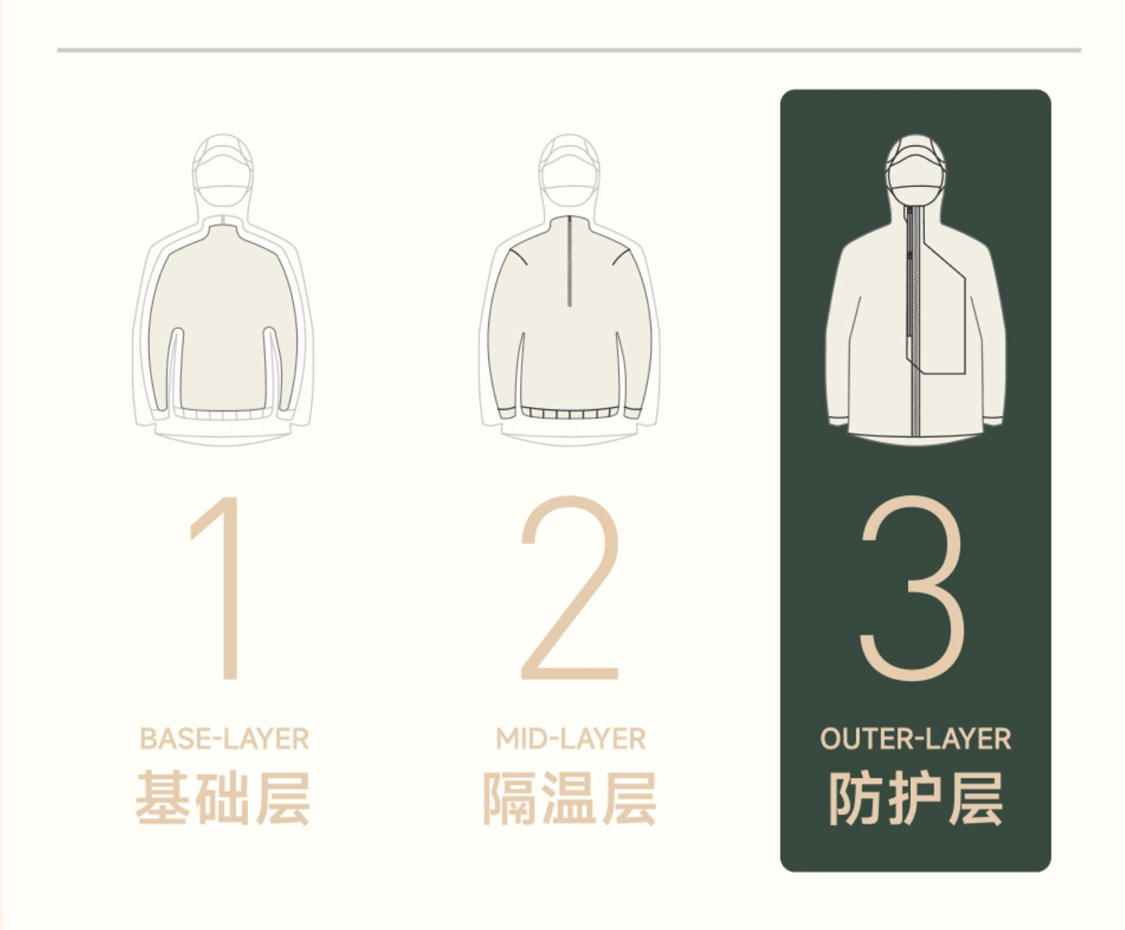 1
BASE-LAYER
基础层

2
MID-LAYER
隔温层

3
OUTER-LAYER
防护层