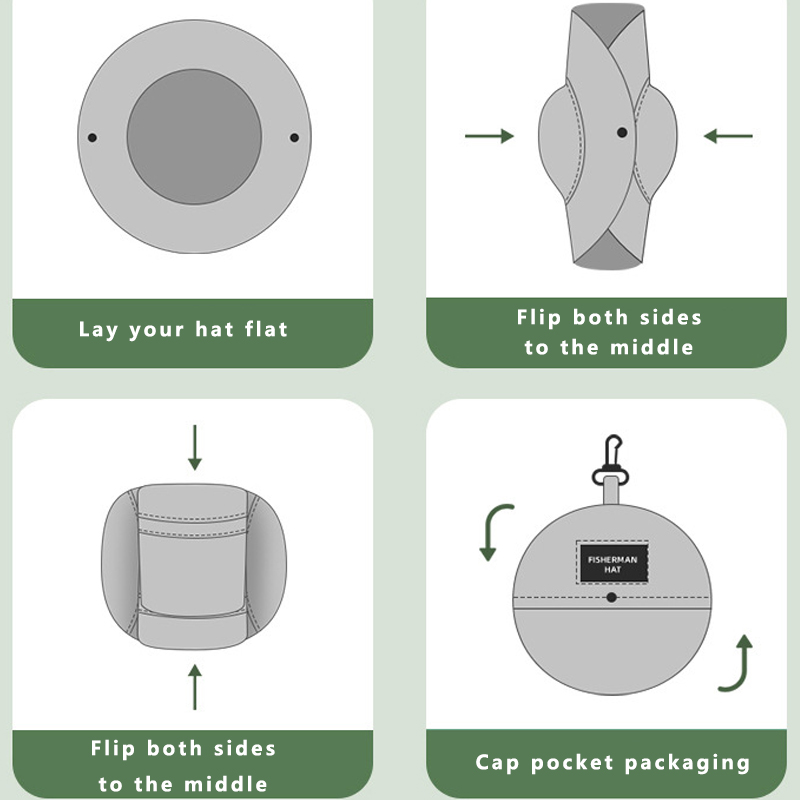 Lay your hat flat

Flip both sides to the middle

Flip both sides to the middle

FISHERMAN HAT

Cap pocket packaging